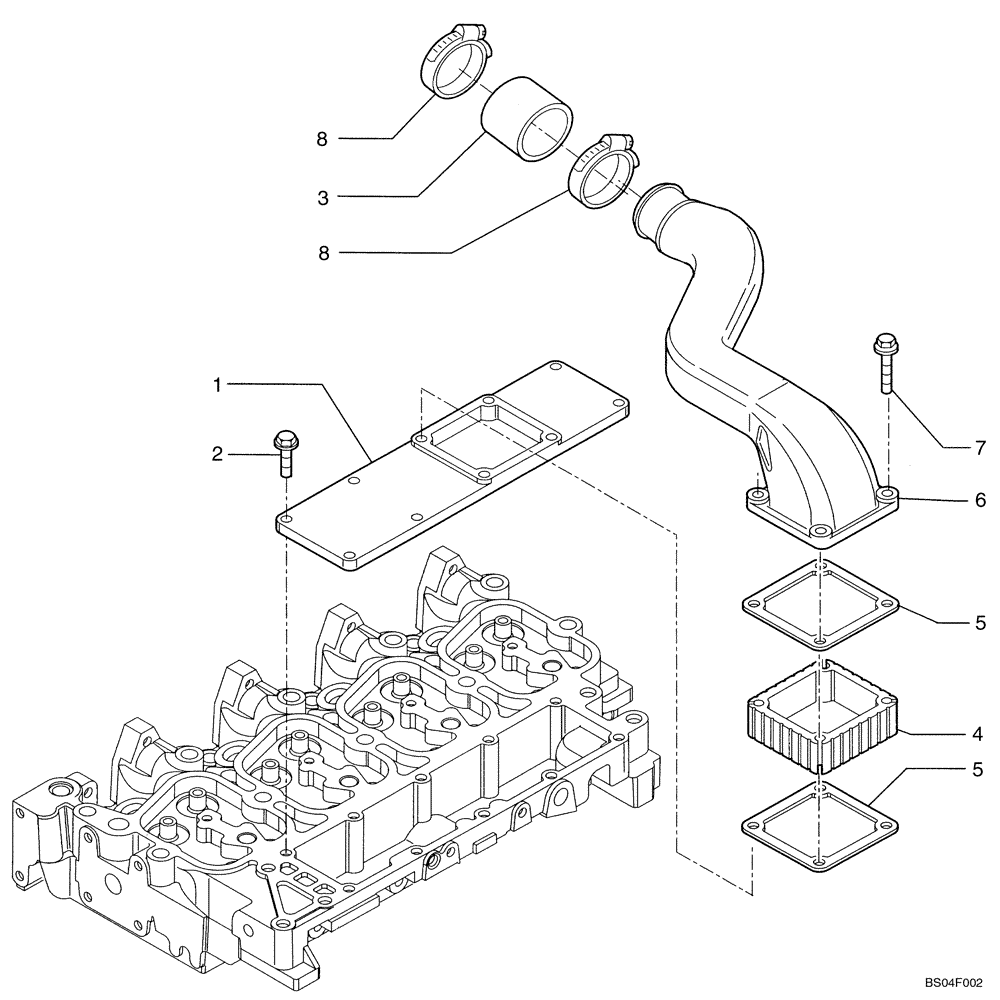 8
3
8
1
2
7
6
5
4
5
BS04F002