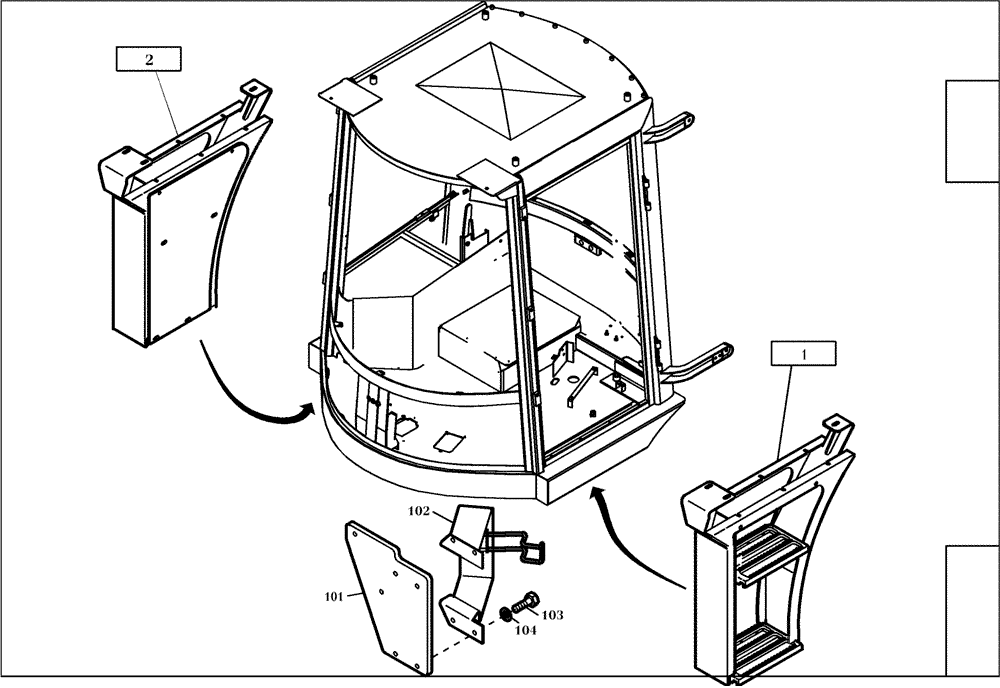 2

1

102

101

103

104