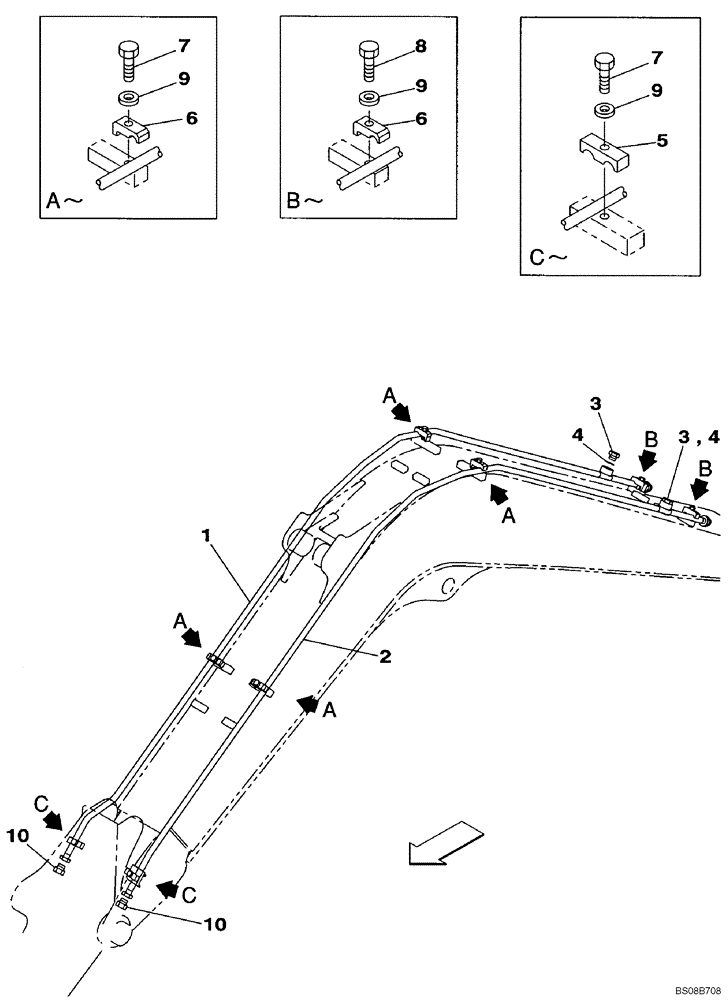 7
9
6
A～

8
9
6
B～

7
9
5
C～

A
3
4
B
3 , 4
B
A
1
A
2
A
C
10
C
10

BS08B708