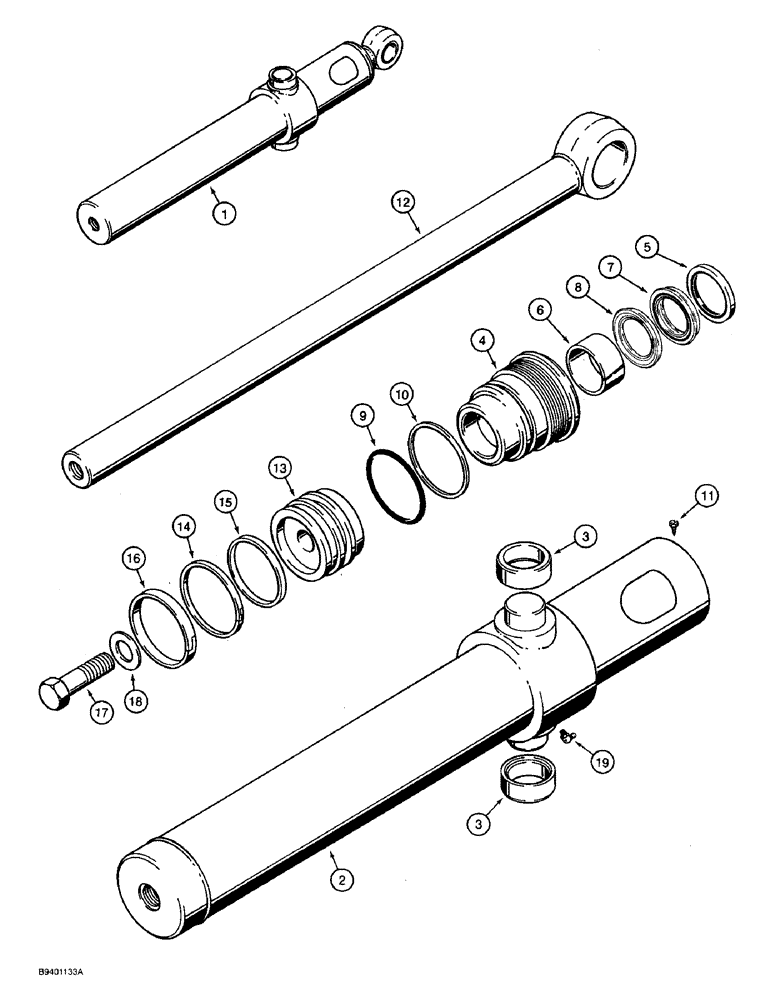 1
12
5
7
8
6
4
10
9
13
15
14
16
11
3
17
18
19
3
2
B9431133A