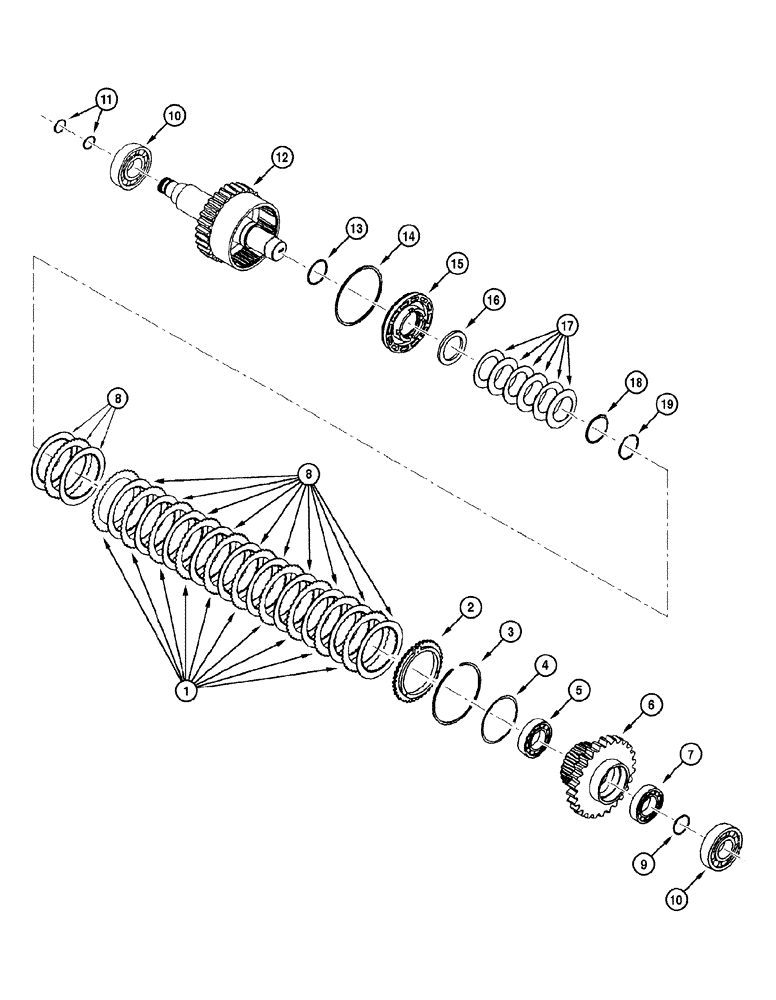 11
10
12
13
14
15
16
17
18
19
8
8
1
2
3
4
5
6
7
9
10