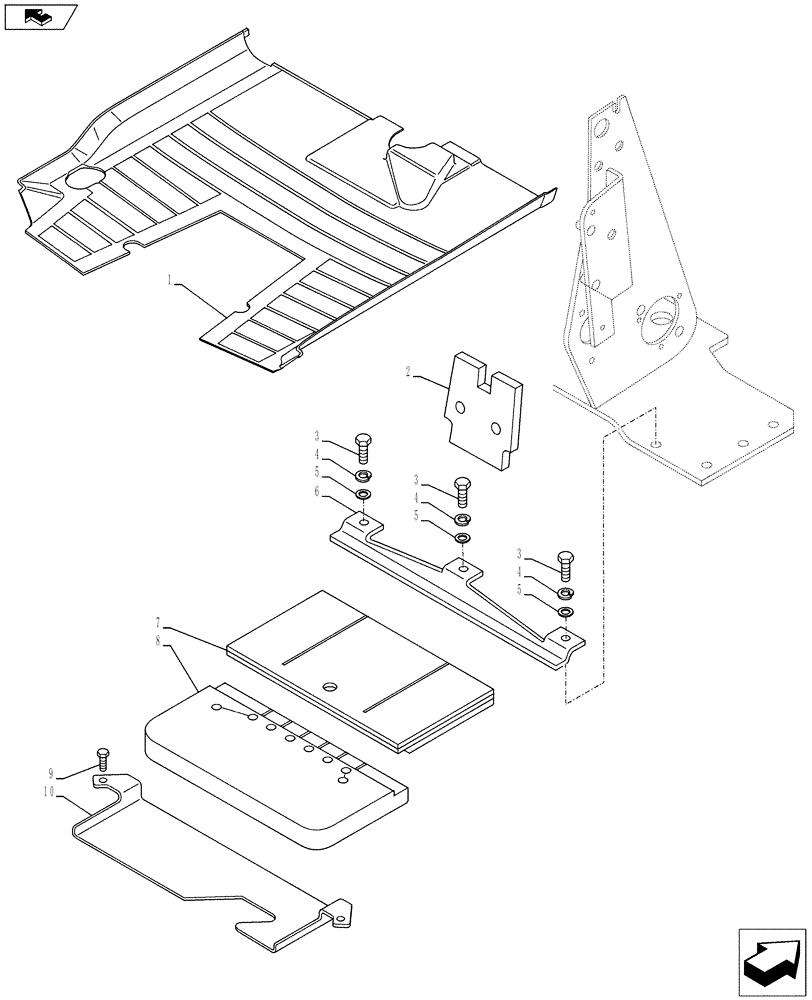 1
2
3
4
5
6
3
4
5
3
4
5
7
8
9
10