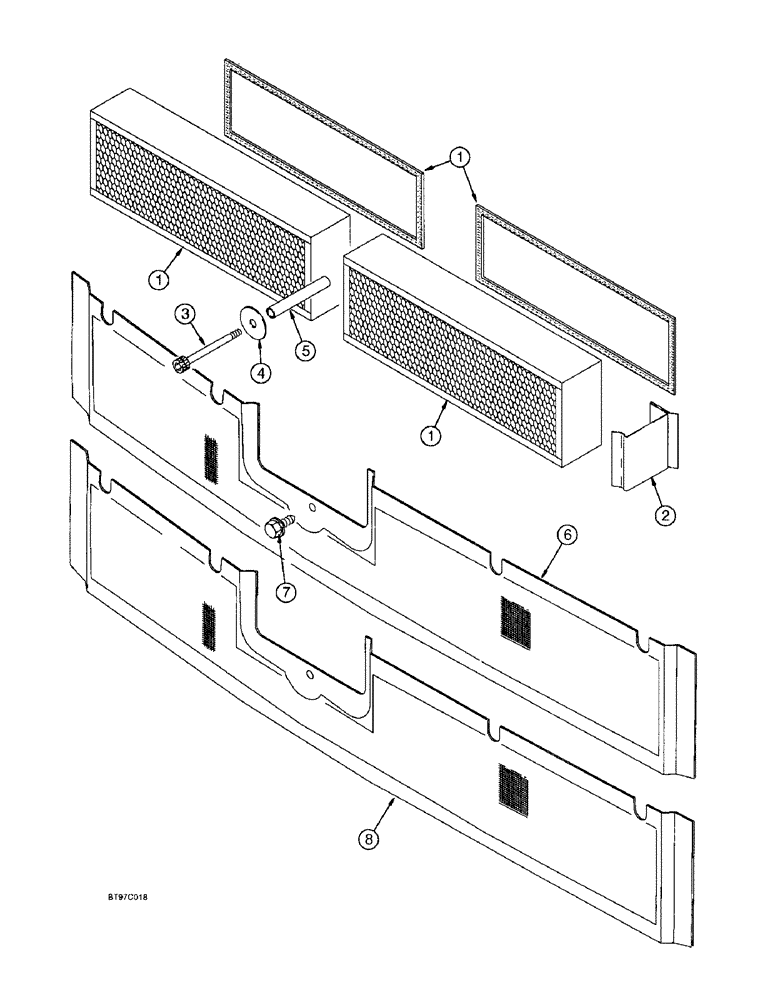 1
1
3
4
5
1
2
6
7
8
BT97C018