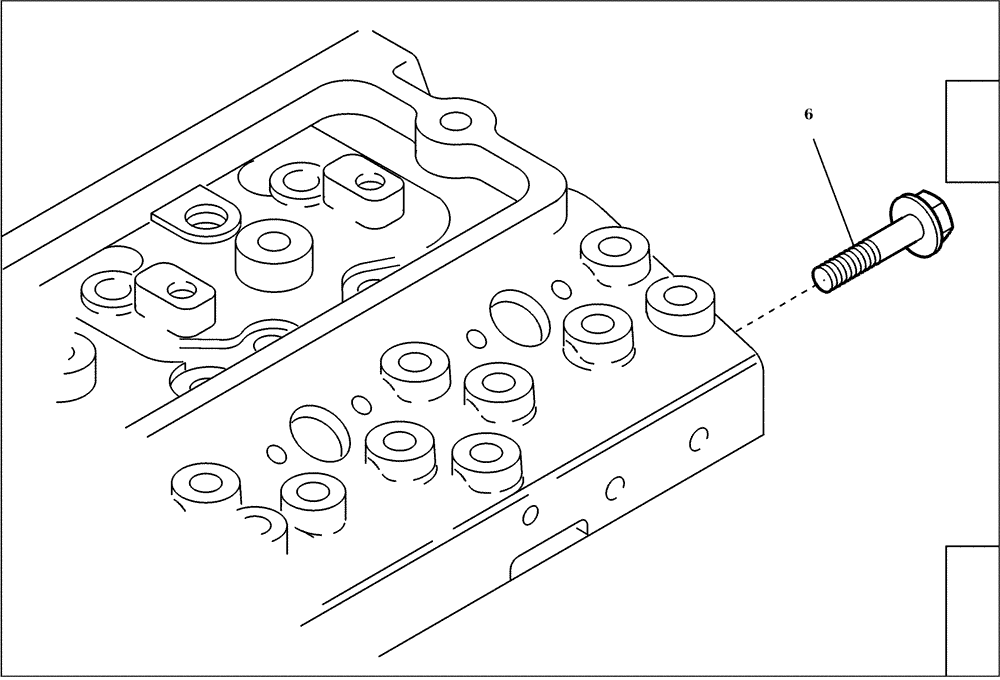 6