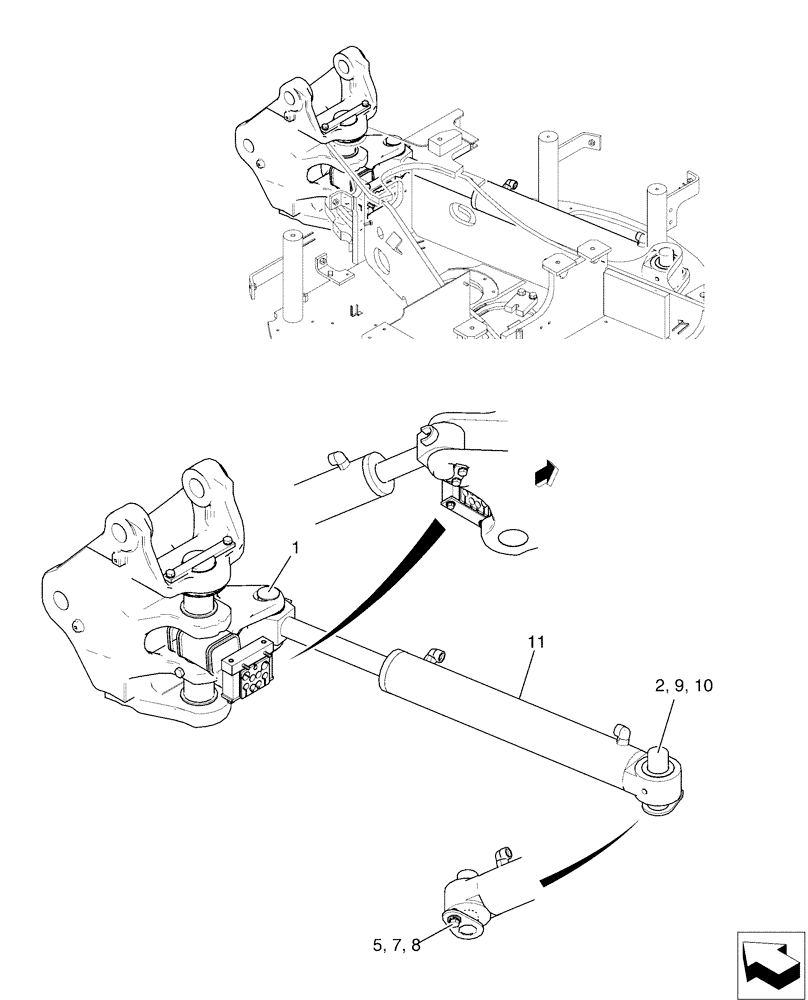 1

11

2, 9, 10

5, 7, 8