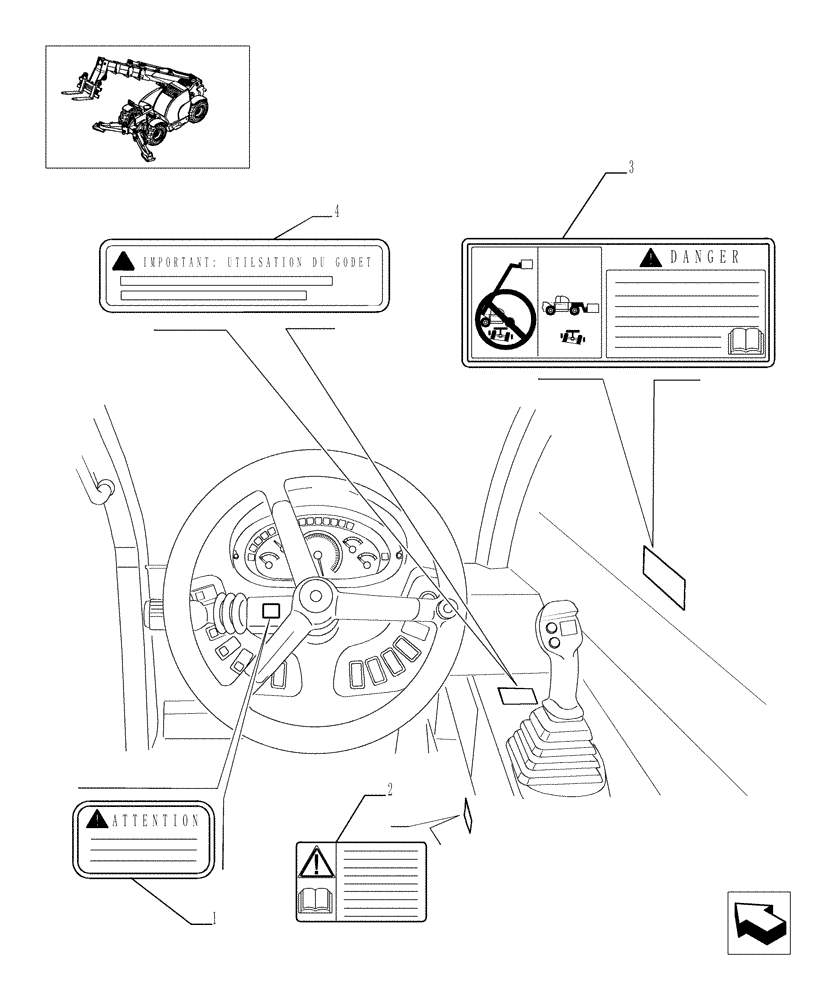 4

IMPORTANT: UTILSATION DU GODET

3

DANGER

ATTENTION

1

2