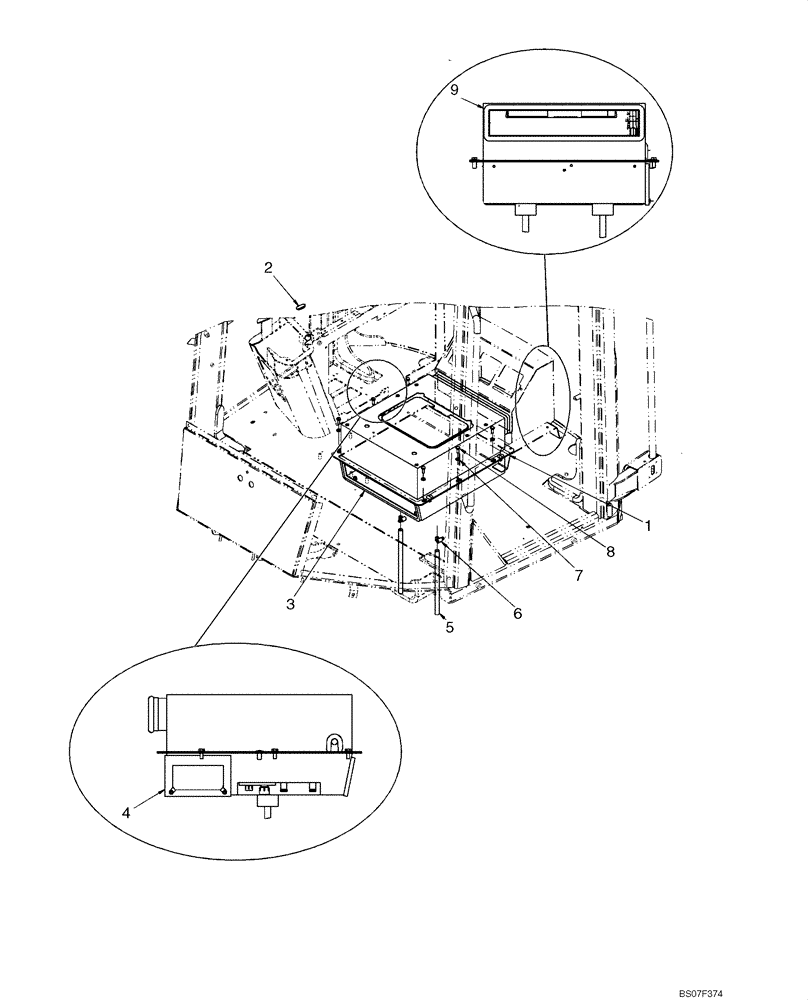 9
2
1
8
7
3
6
5
4
BS07F374