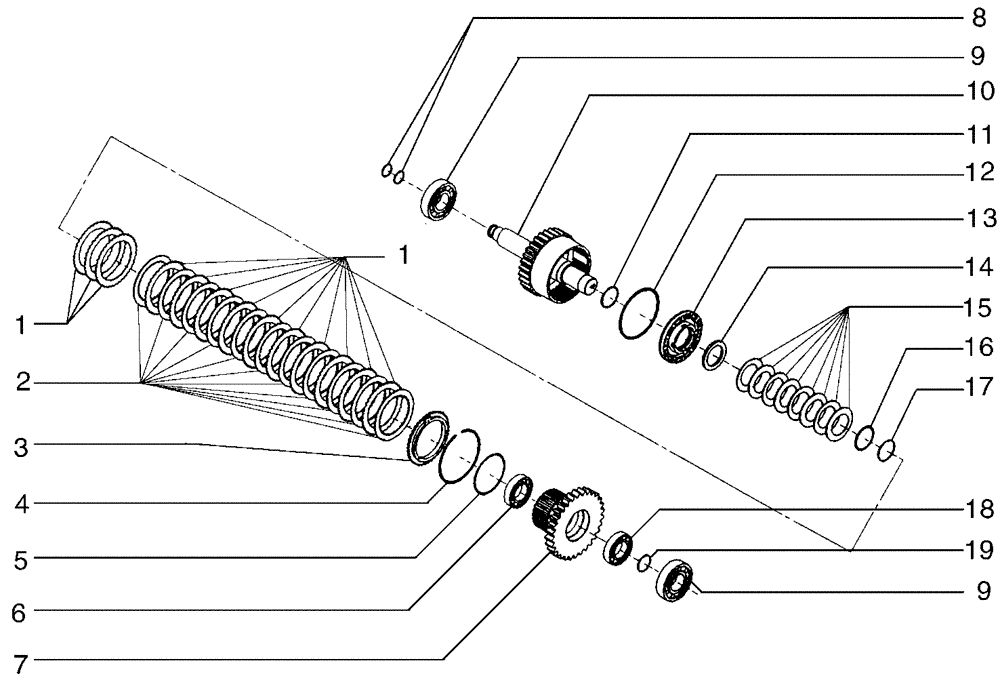 8
9
10
11
12
13
14
15
16
17
18
19
9
1
1
2
3
4
5
6
7