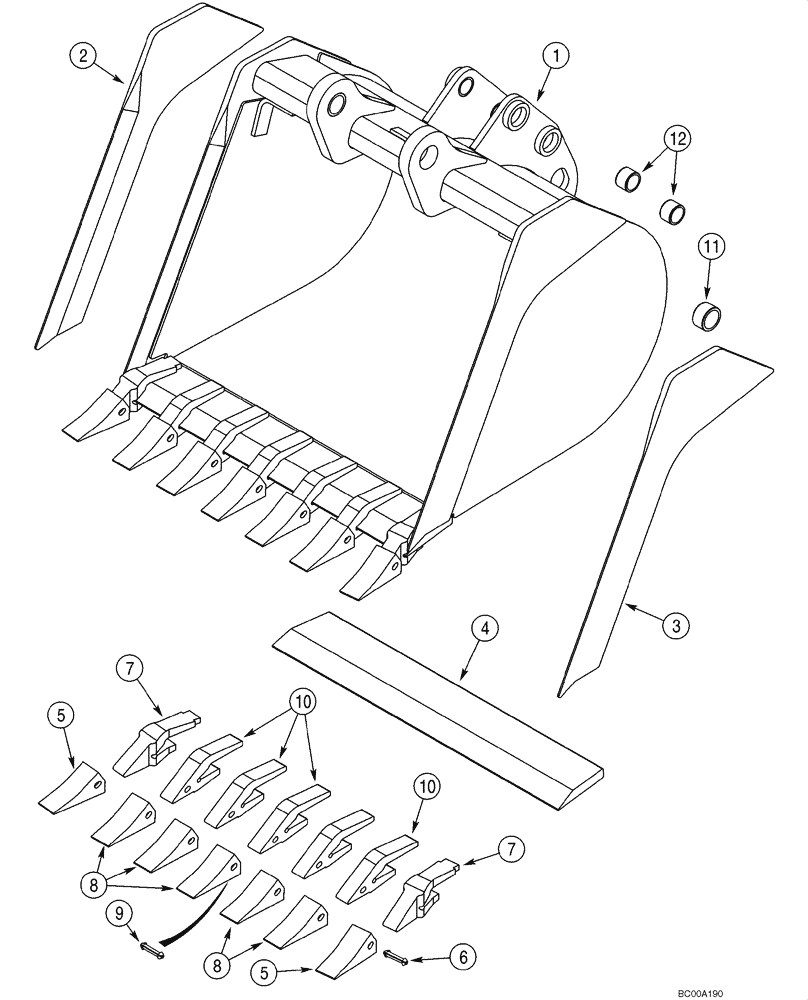 2
1
12
11
3
4
7
10
5
10
7
8
9
8
5
6
BC00A190