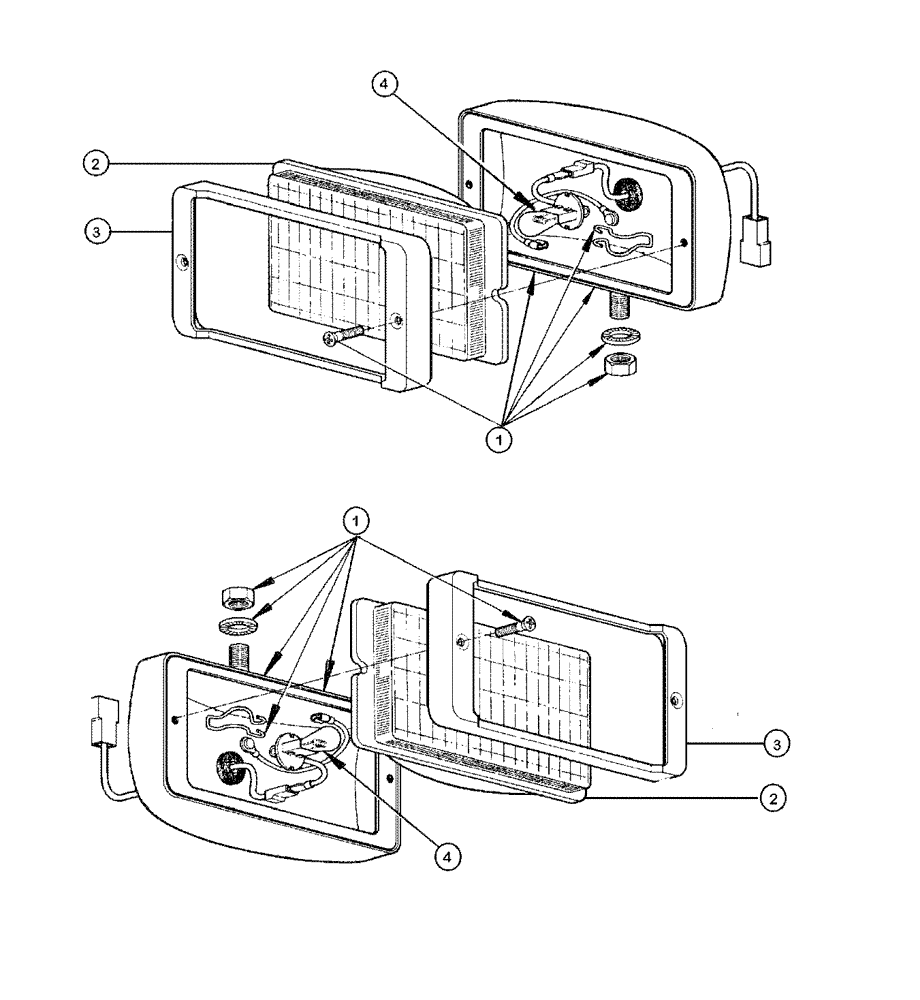 4
2
3
1
1
3
2
4