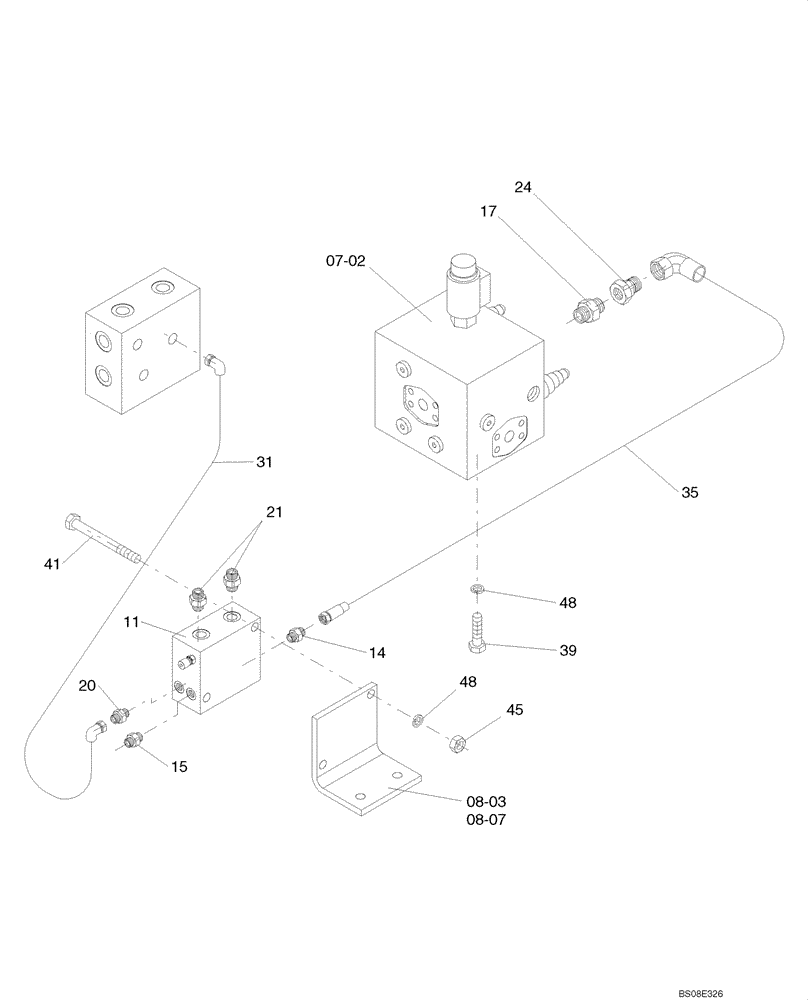 24
17
07-02
31
35
21
41
48
11
14
39
20
48
45
15
08-03
08-07
BS08E326