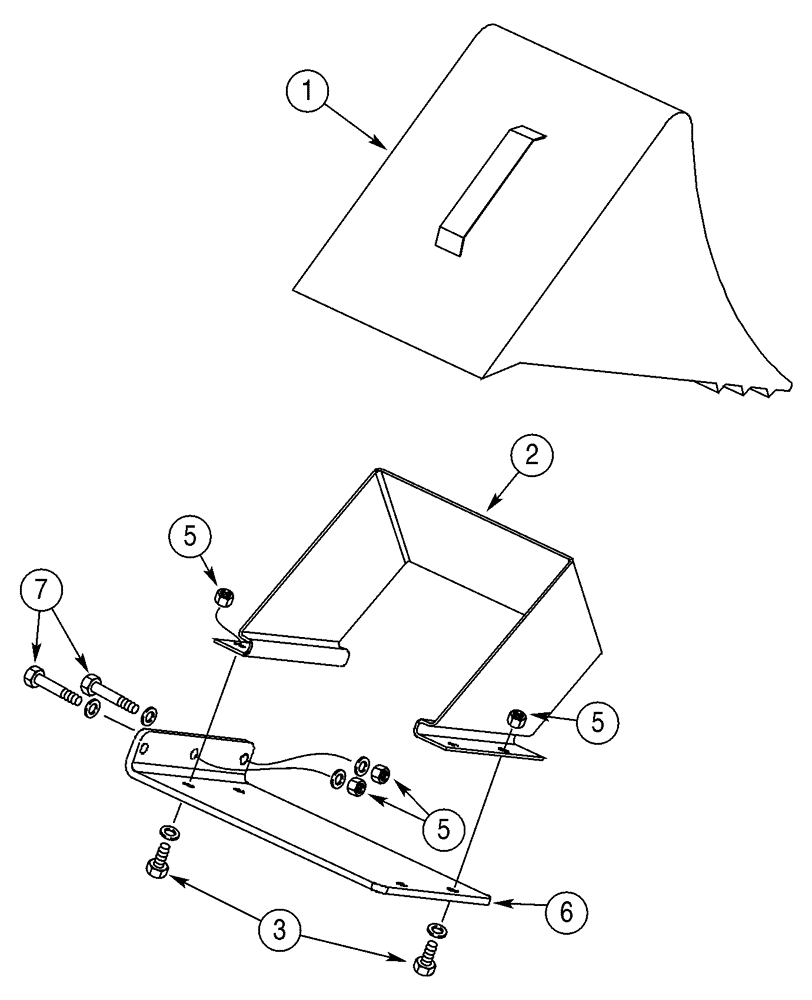 1
2
5
7
5
5
6
3