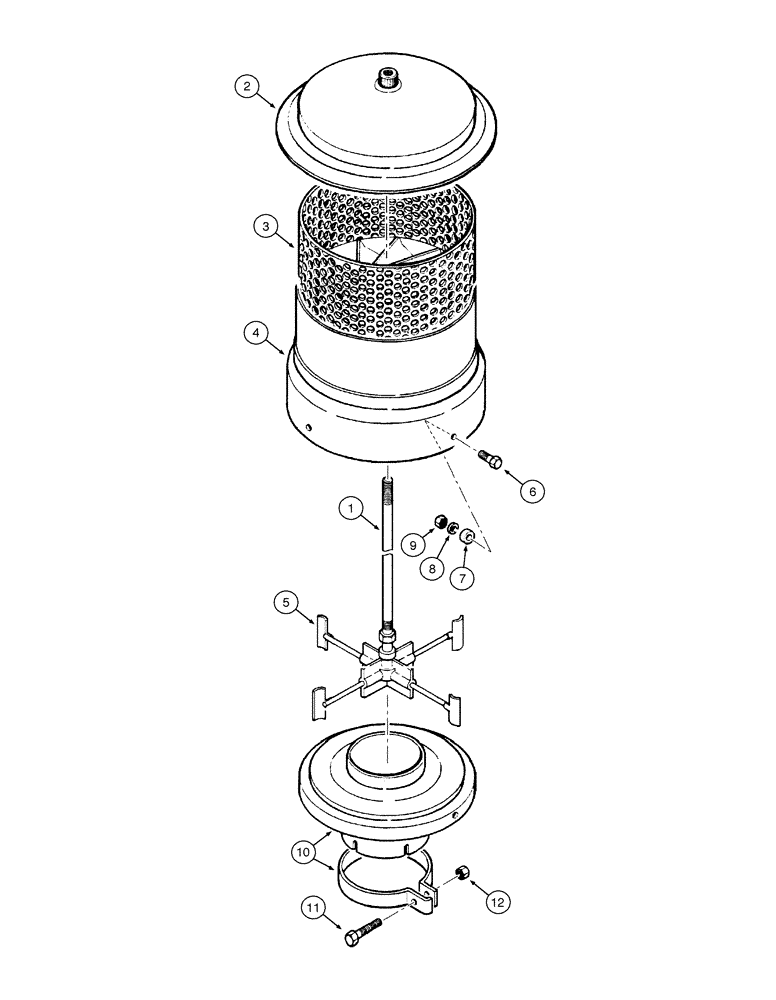 2
3
4
6
1
9
8
7
5
10
12
11