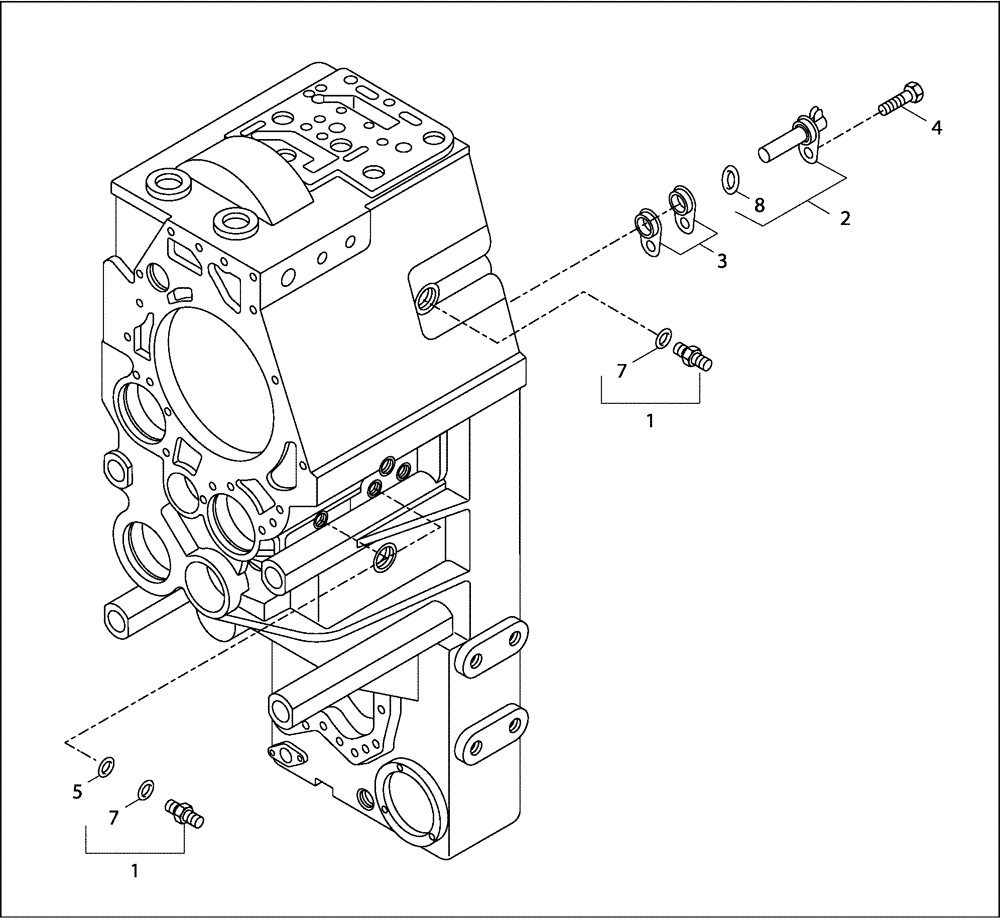 4
8
2
3
7
1
5
7
1