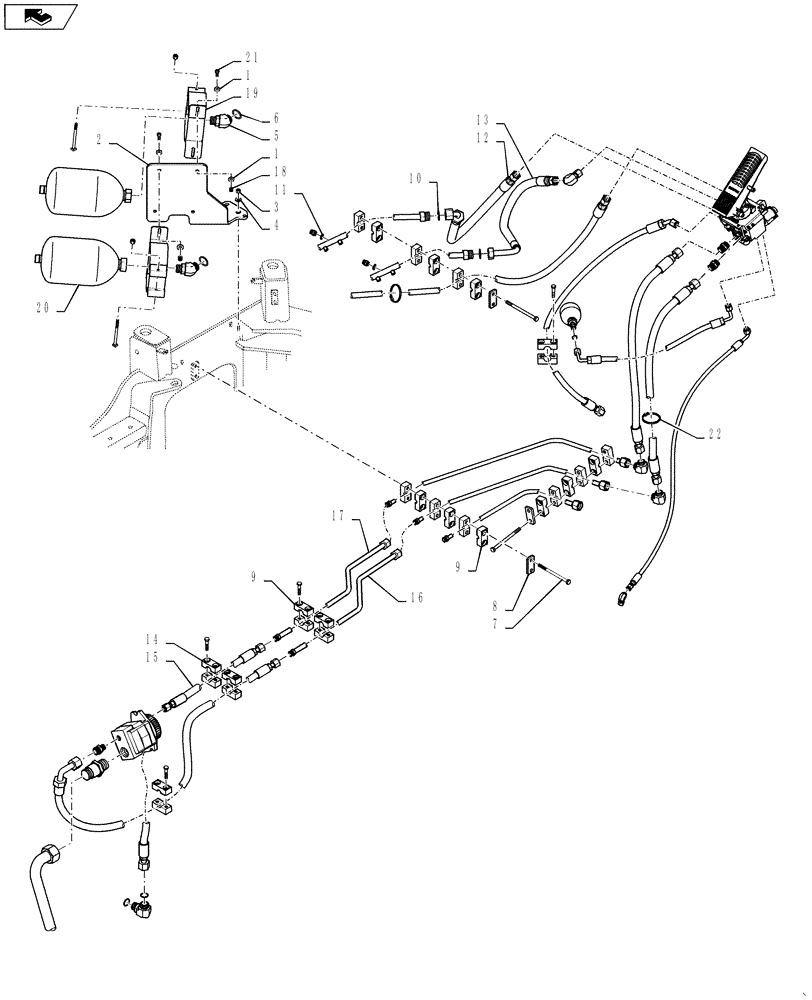 21
1
19
6
5
2
1
18
11
3
4
13
12
10
20
22
17
9
16
9
8
7
14
15