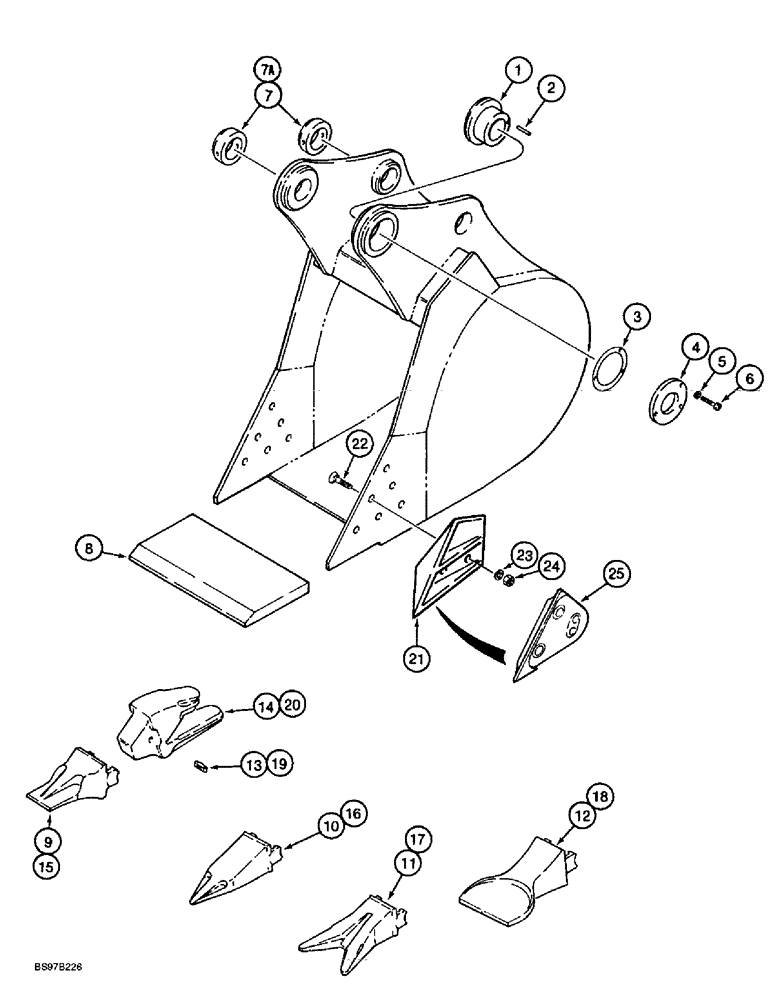 7A
7
1
2
3
4
5
6
22
8
23
24
25
21
14 20
13 19
9
15
10 16
17
11
18
12
BS97B226