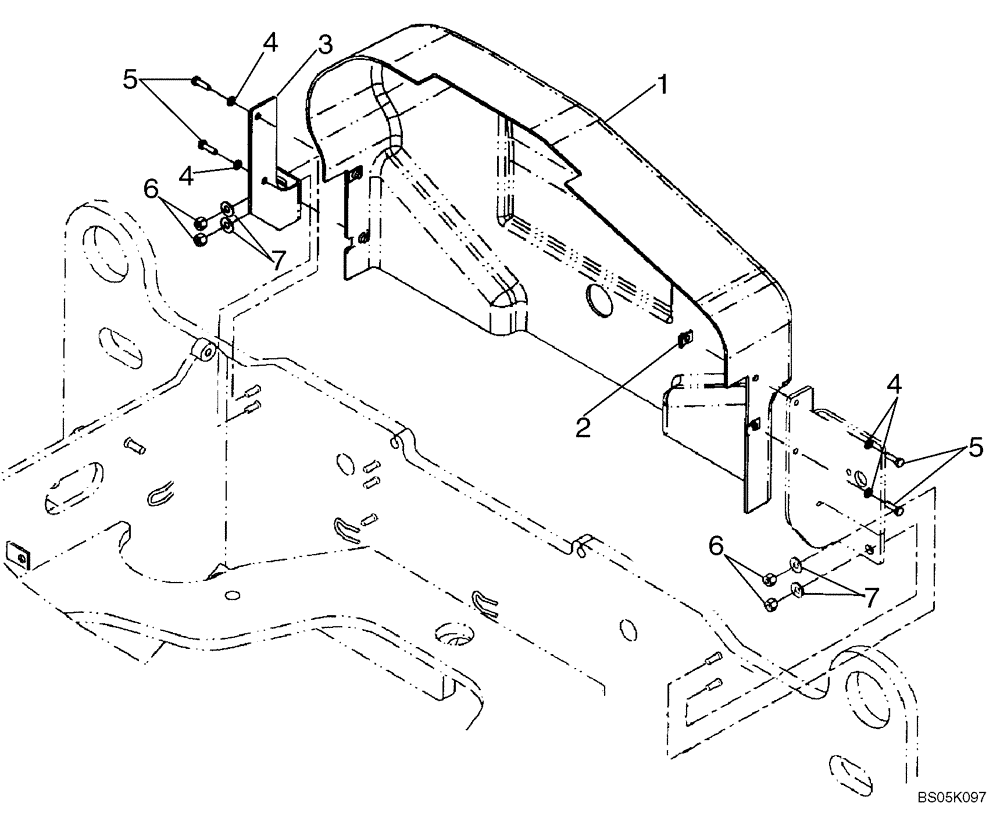 4
3
5
1
4
6
7
2
4
5
6
7
BS05K097