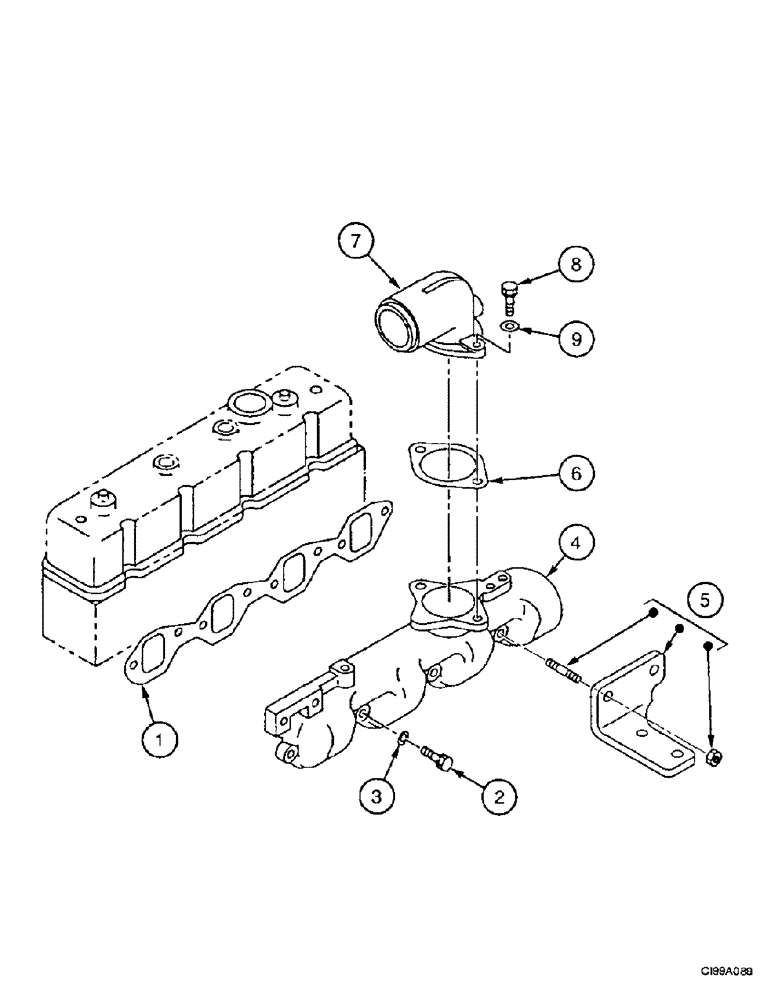 7
8
9
6
4
5
1
3
2
CI99A089