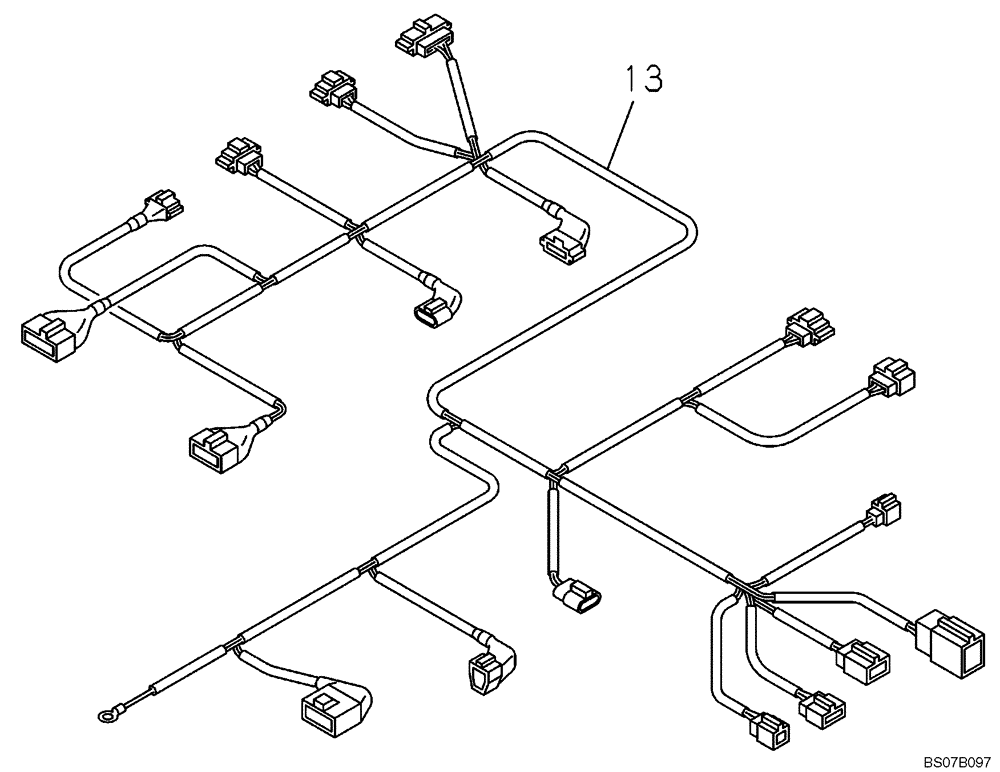 13

BS07B097