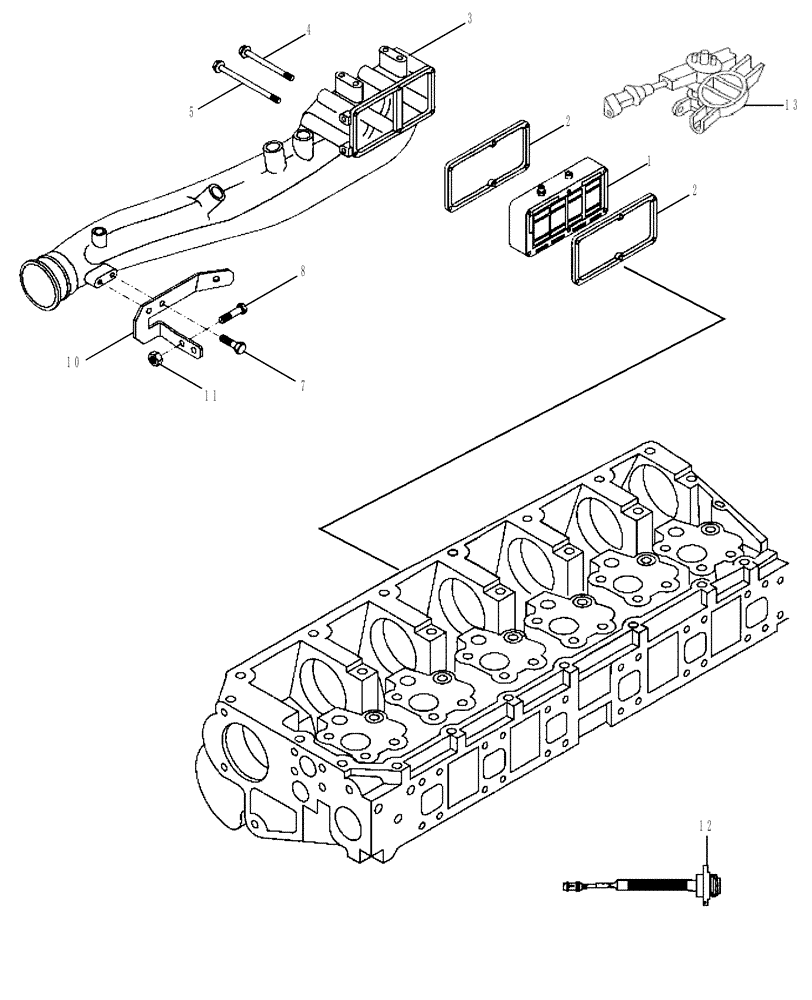 4
3
5
13
2
1
2
8
10
7
11
12