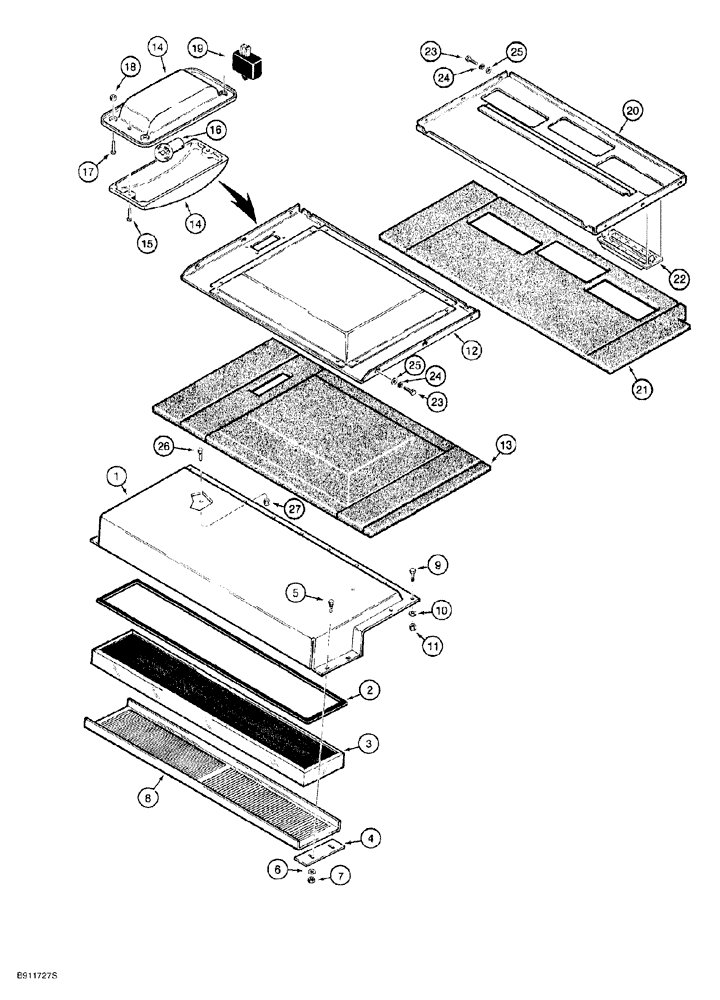 14
19
18
16
17
14
15
23
25
24
20
22
21
12
25
24
23
13
26
1
27
9
5
10
11
2
3
8
4
6
7
B911727S