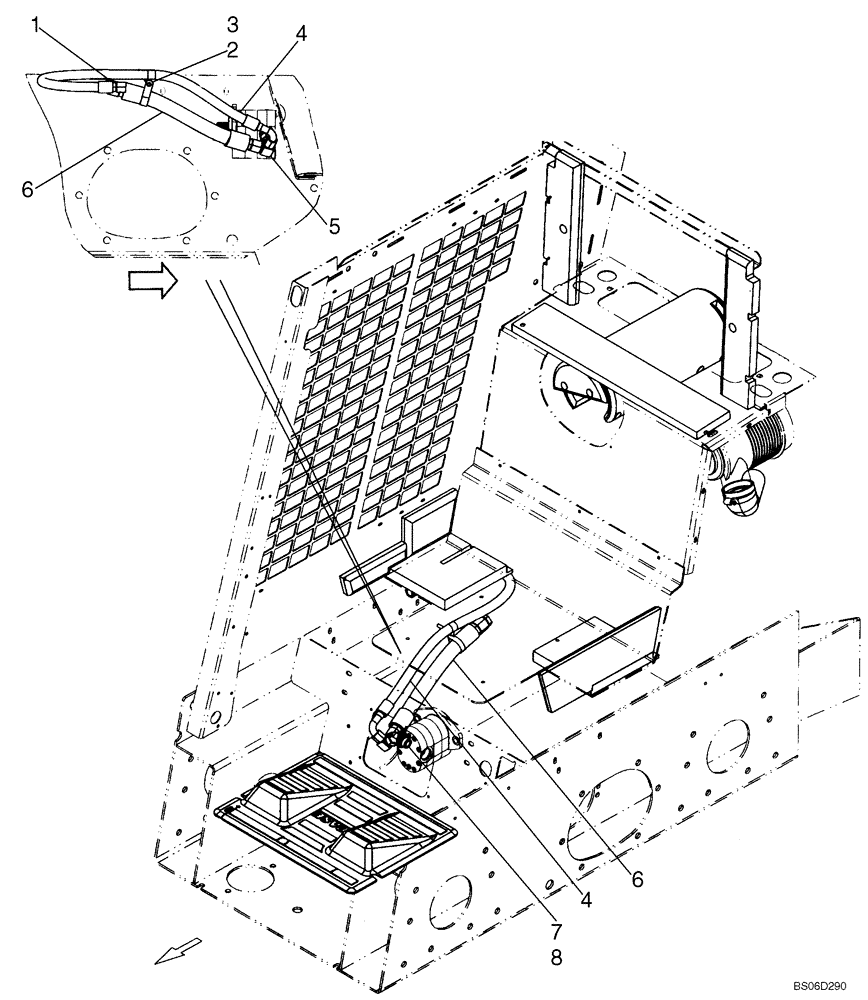 1
3
2
4
6
5
6
4
7
8
BS06D290