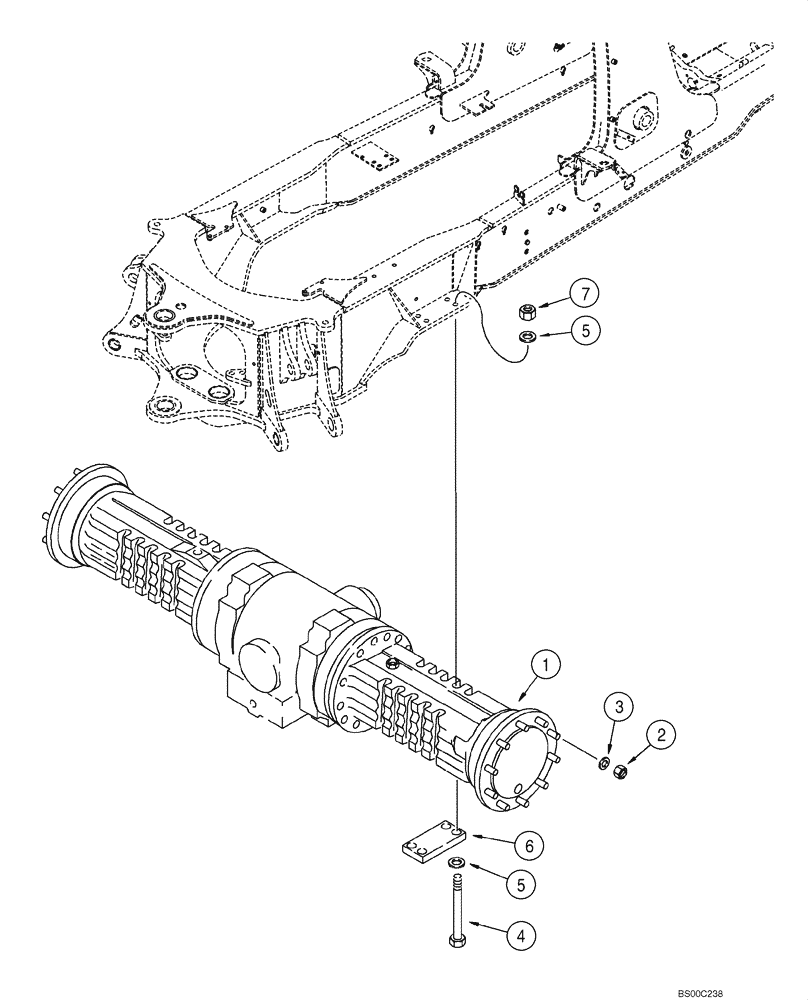 7
5
1
3
2
6
5
4
BS00C238