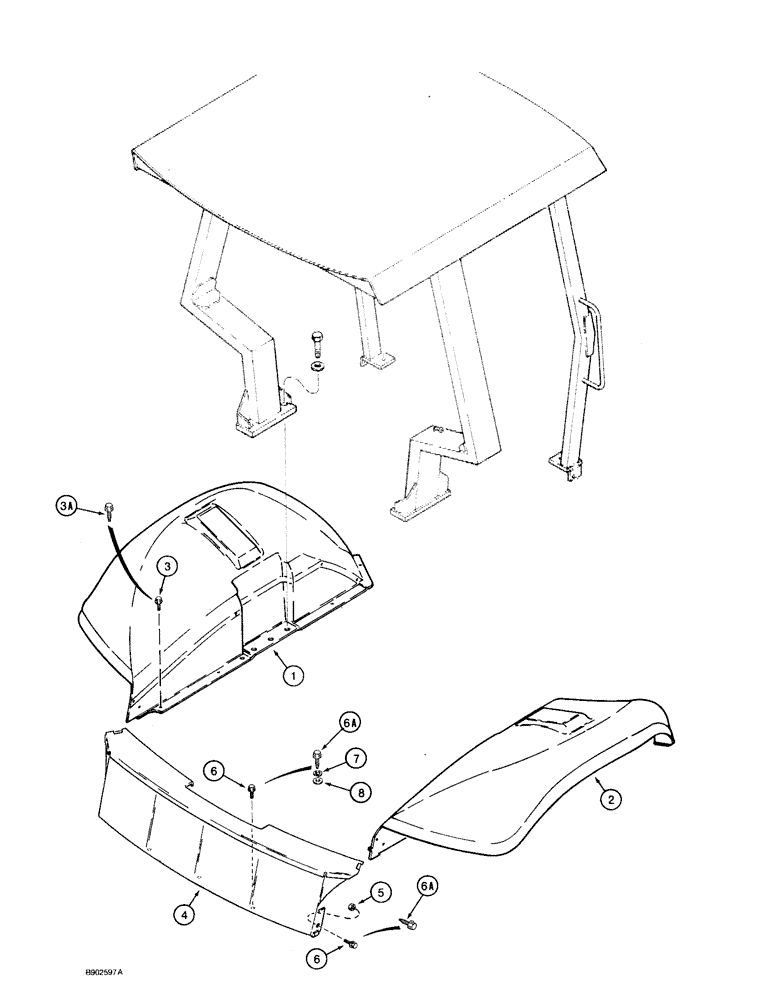 3A
3
1
6A
7
6
8
2
4
5
6A
6
B902597A