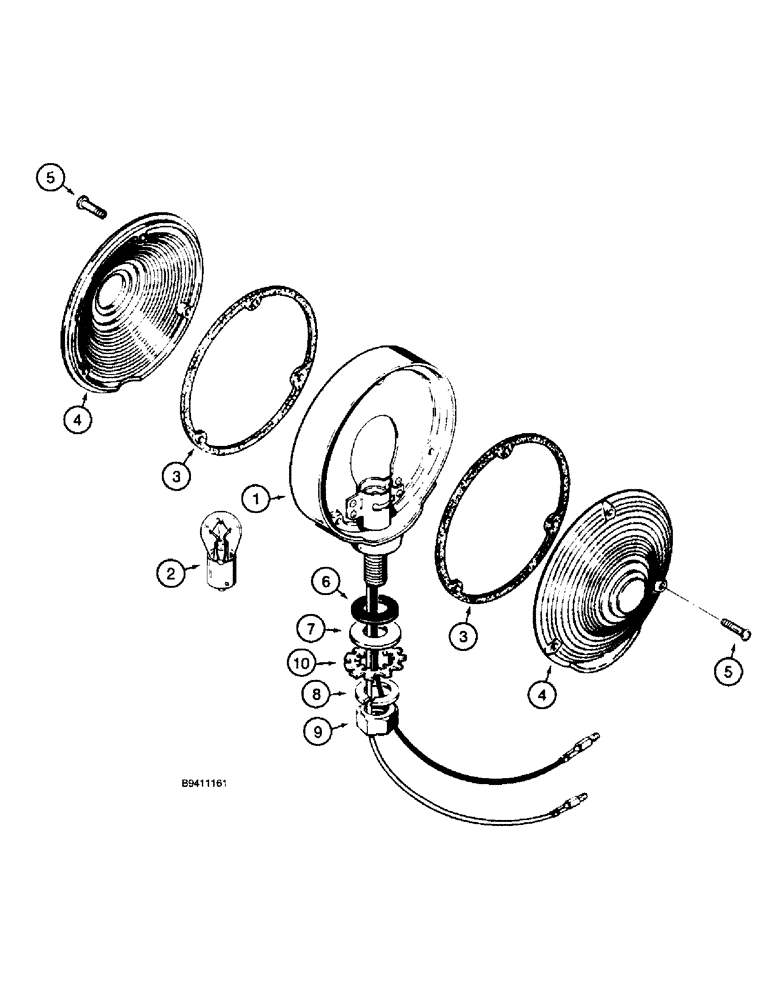 5
4
3
1
2
6
7
10
8
9
3
4
5
B9411161