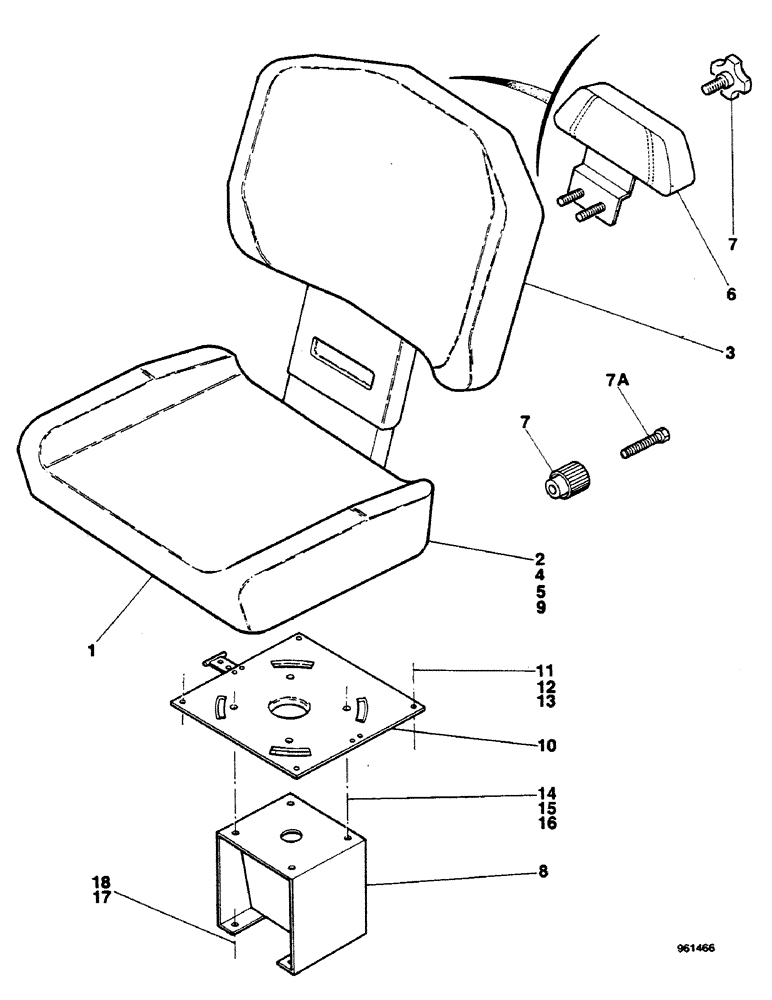 7
6
3
7A
7
2
4
5
9
1
11
12
13
10
14
15
16
8
18
17
961466