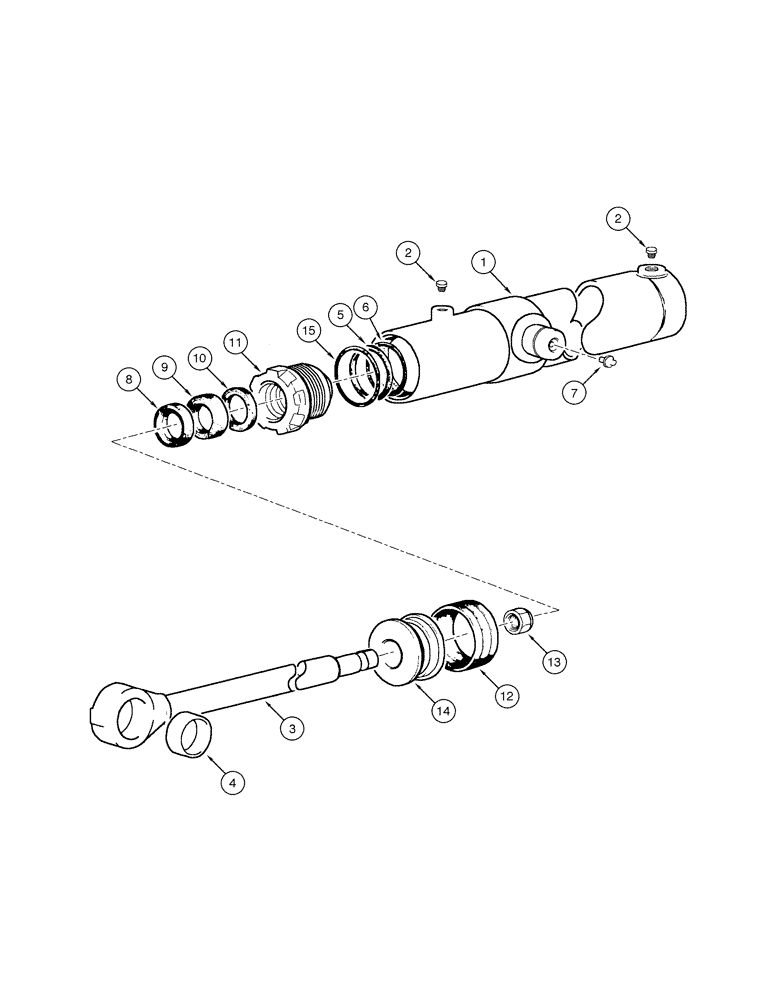 2
2
1
5
6
15
11
10
9
8
7
13
12
14
3
4