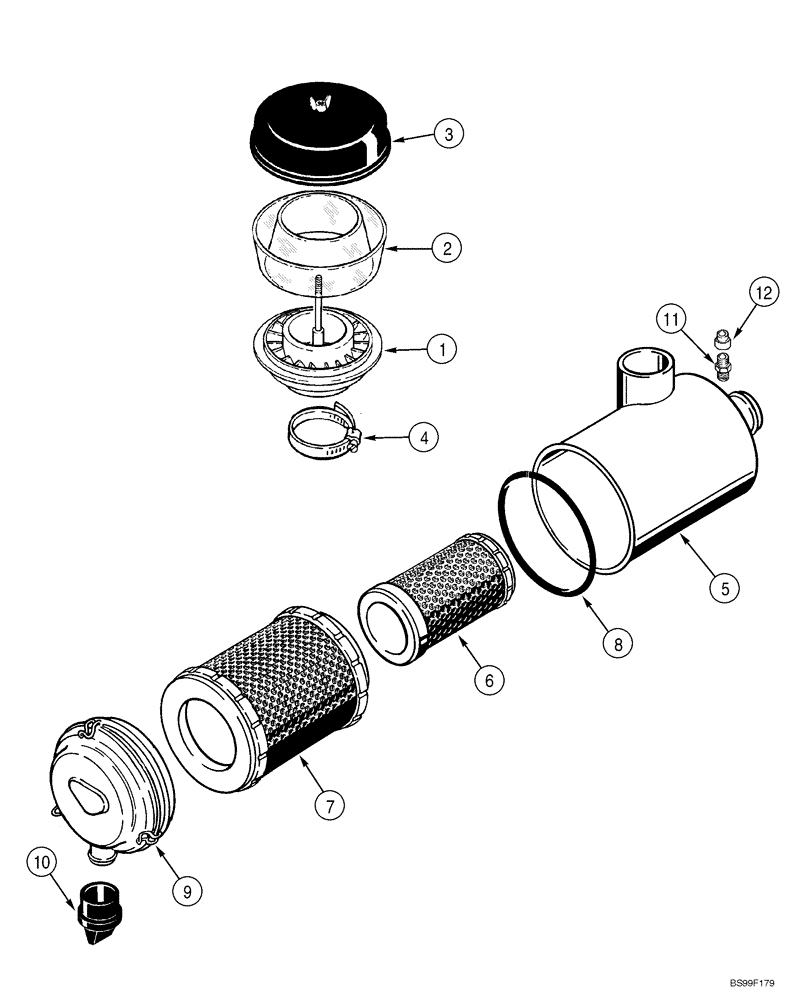 3
2
1
4
12
11
5
8
6
7
9
10
BS99F179