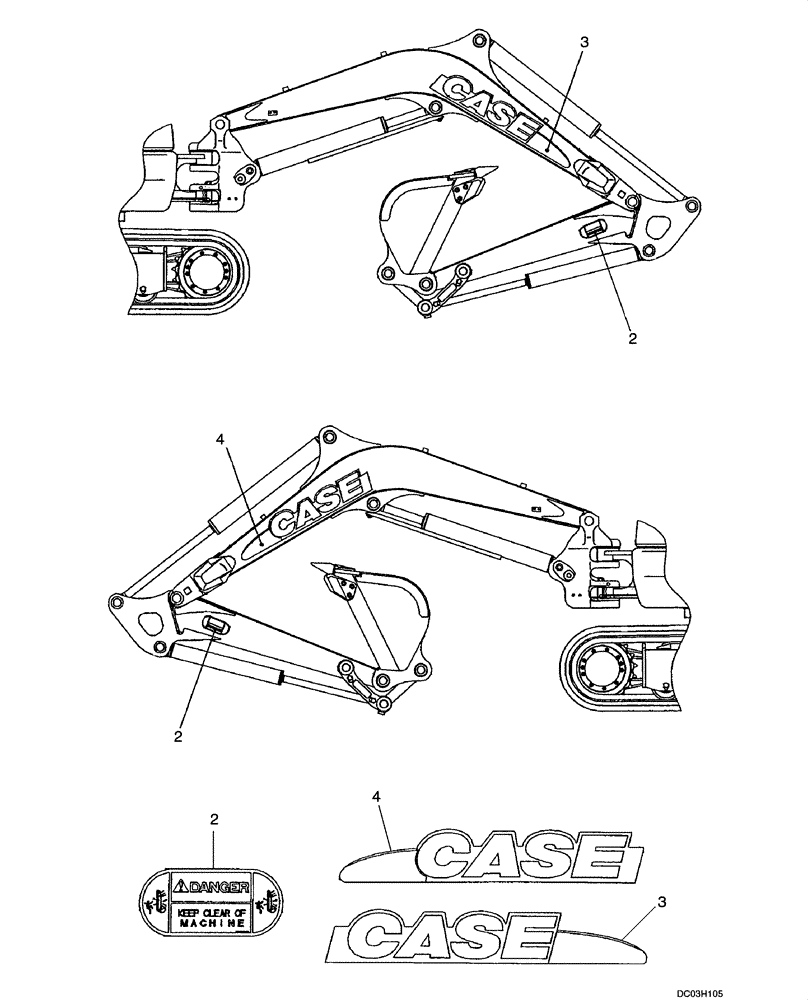 3
CASE
2

4
CASE
2

2
DANGER
KEEP CLEAR OF
MACHINE

4
CASE
CASE
3

DC03H105