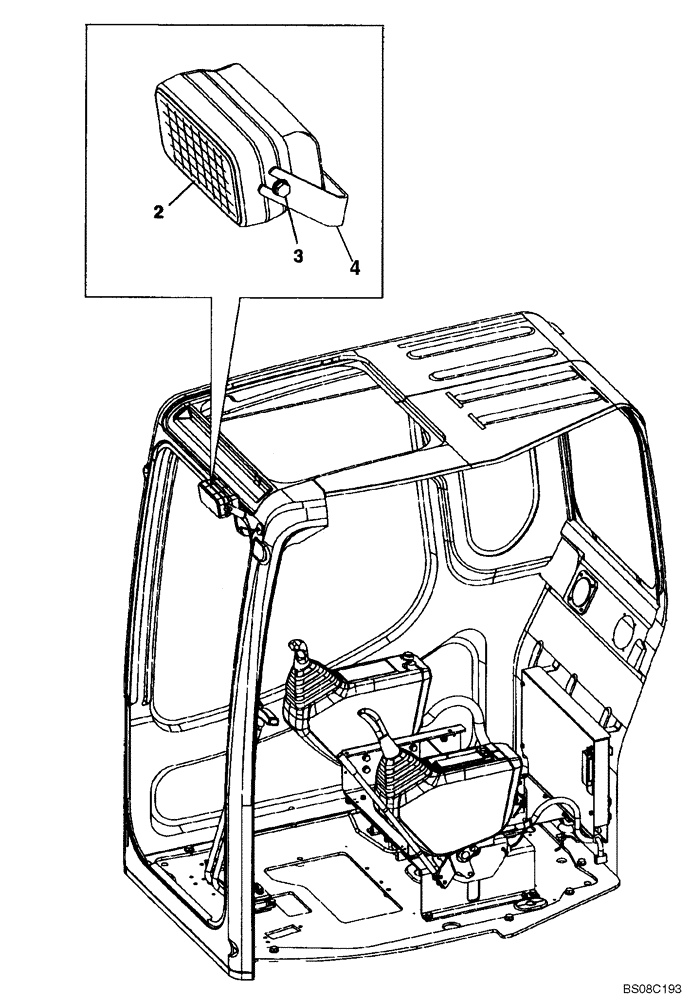 2
3
4
BS08C193