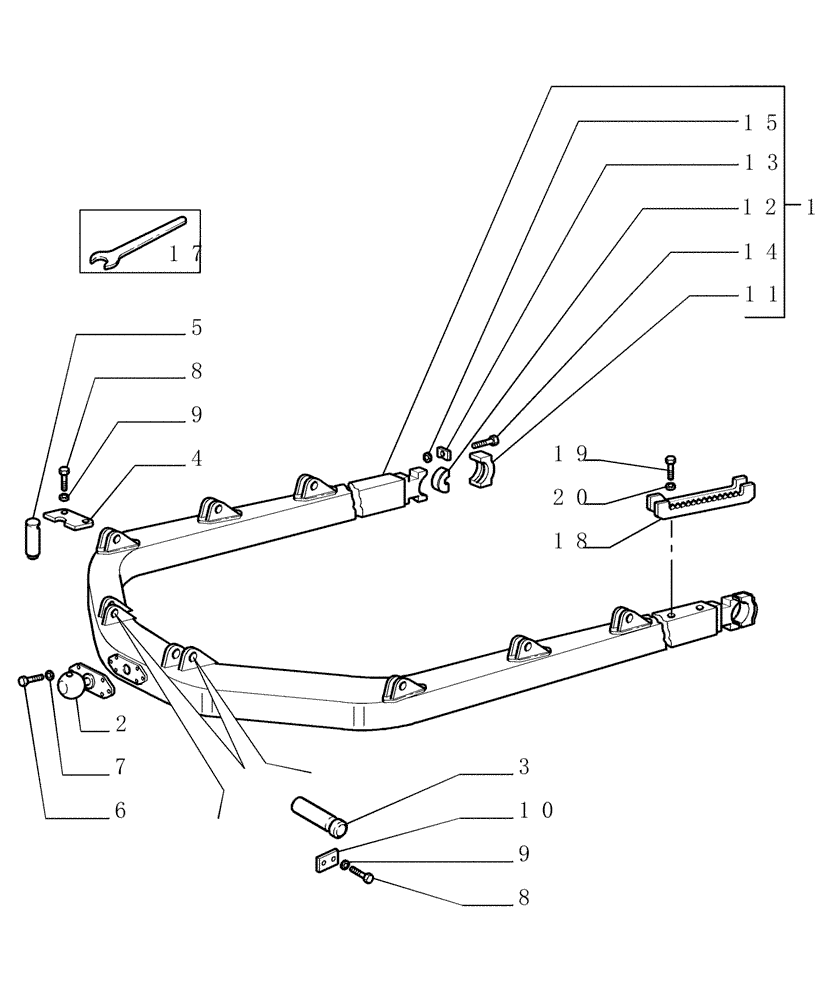 15
13
12
1
14
11
17
5
8
9
4
19
20
18
2
7
6
3
10
9
8