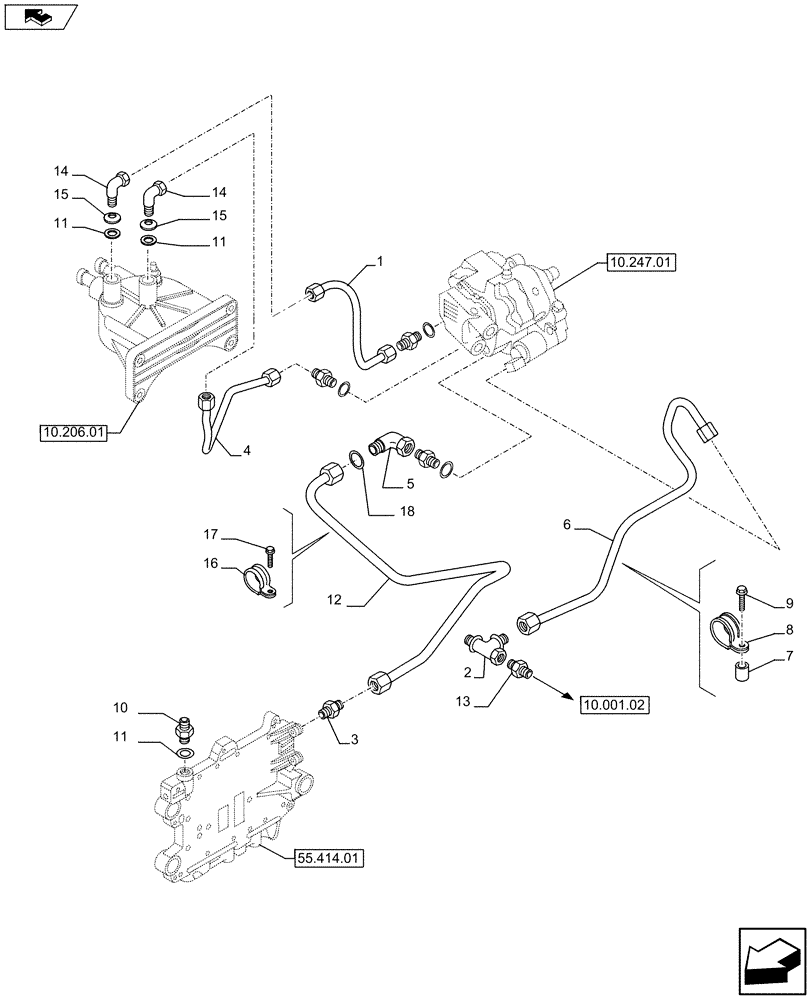 14
15
11
14
15
11
1
10.247.01
10.206.01
4
5
18
17
16
12
6
9
8
7
2
13
10.001.02
10
11
3
55.414.01