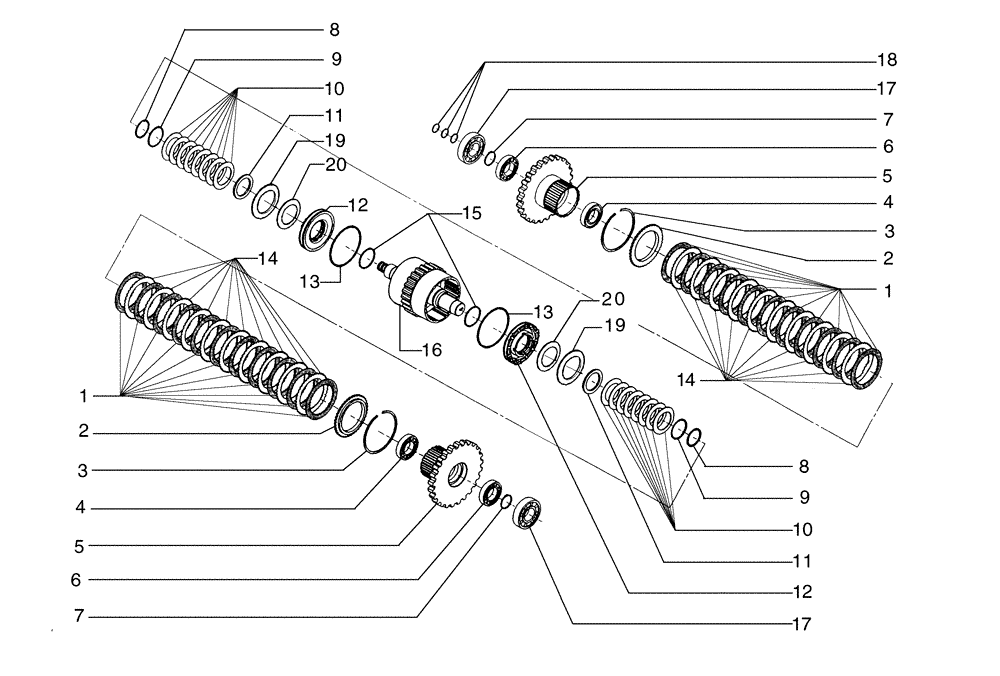 8
9
10
11
19
20
12
15
13
14
16
1
2
3
4
5
6
7
18
17
7
6
5
4
3
2
1
20
13
19
14
8
9
10
11
12
17