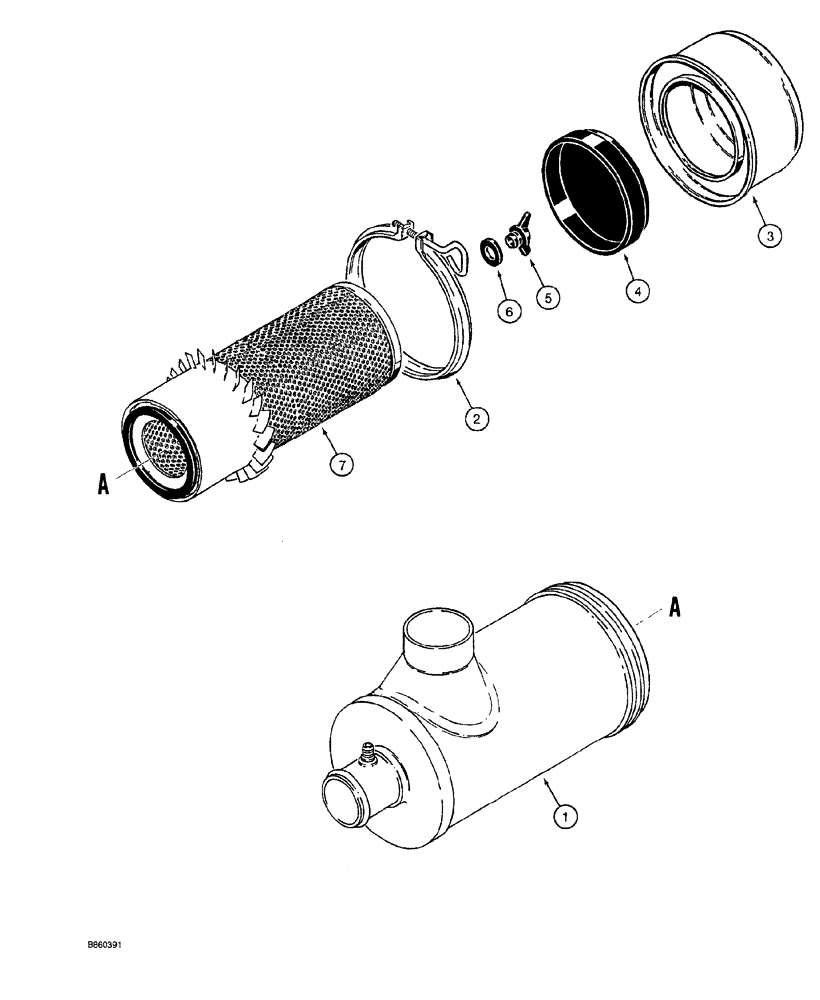 3

4

5

6

2

7

A

A

1

B860391