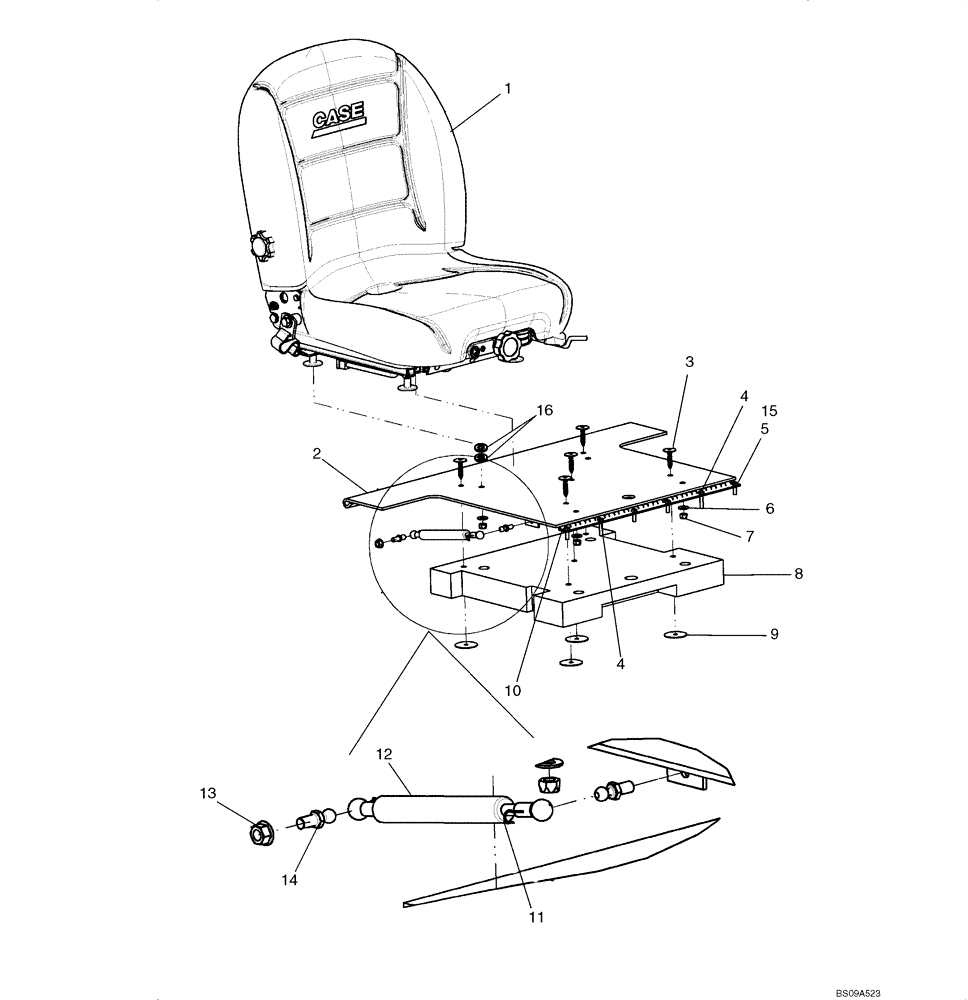 CASE
1
3
4
15
5
16
2
6
7
8
9
4
10
12
13
14
11
BS09A523