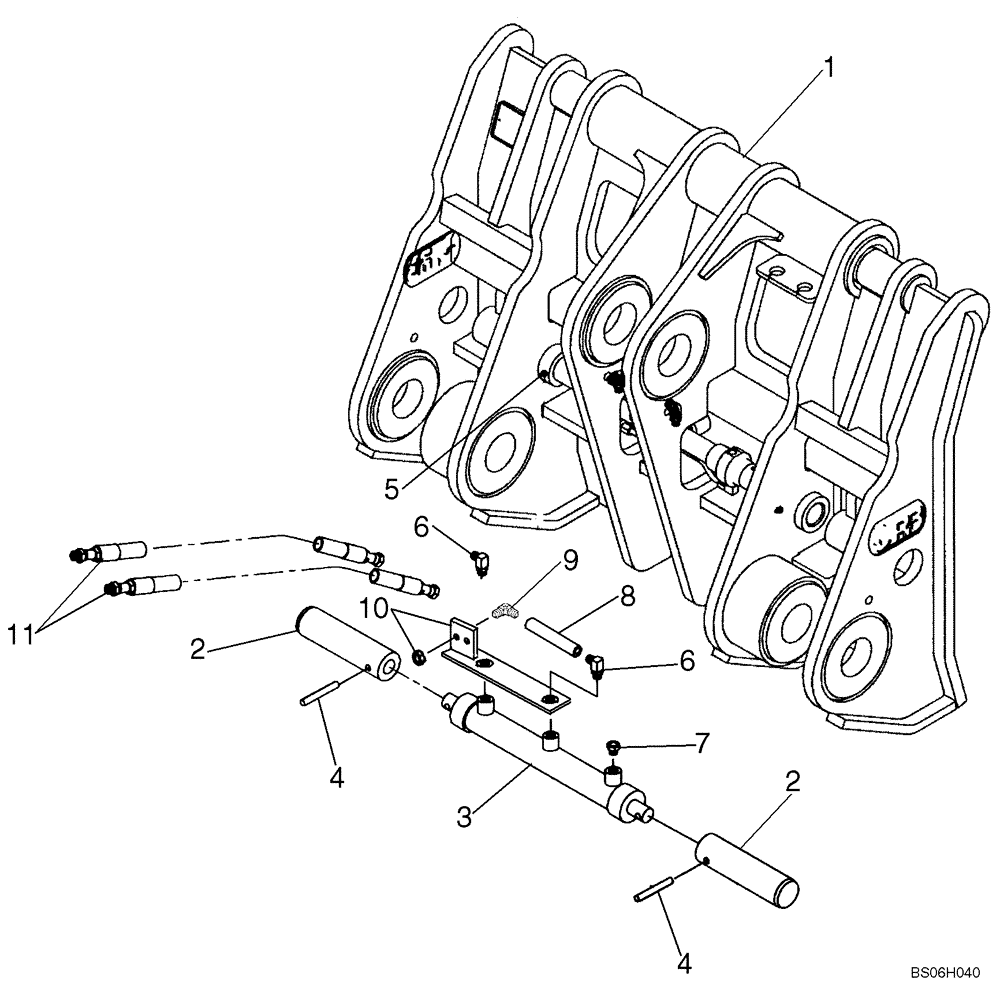 1
5
6
9
8
10
11
2
6
7
4
3
2
4
BS06H040