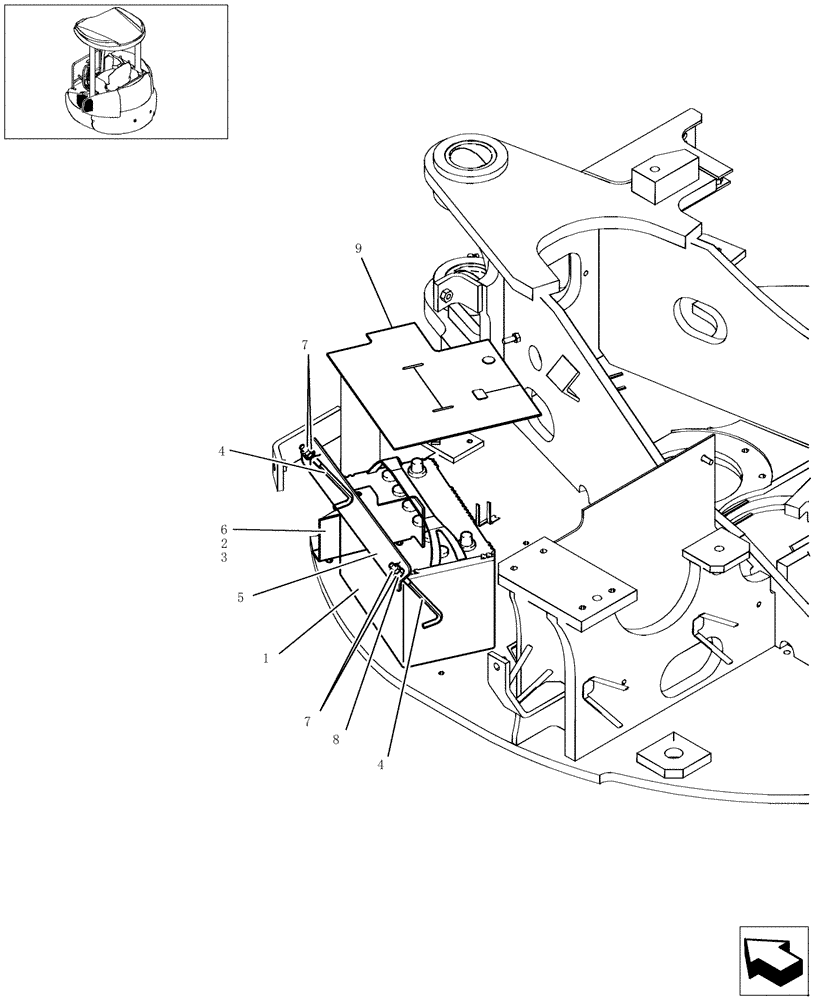 9
7
4
6
2
3
5
1
7
8
4