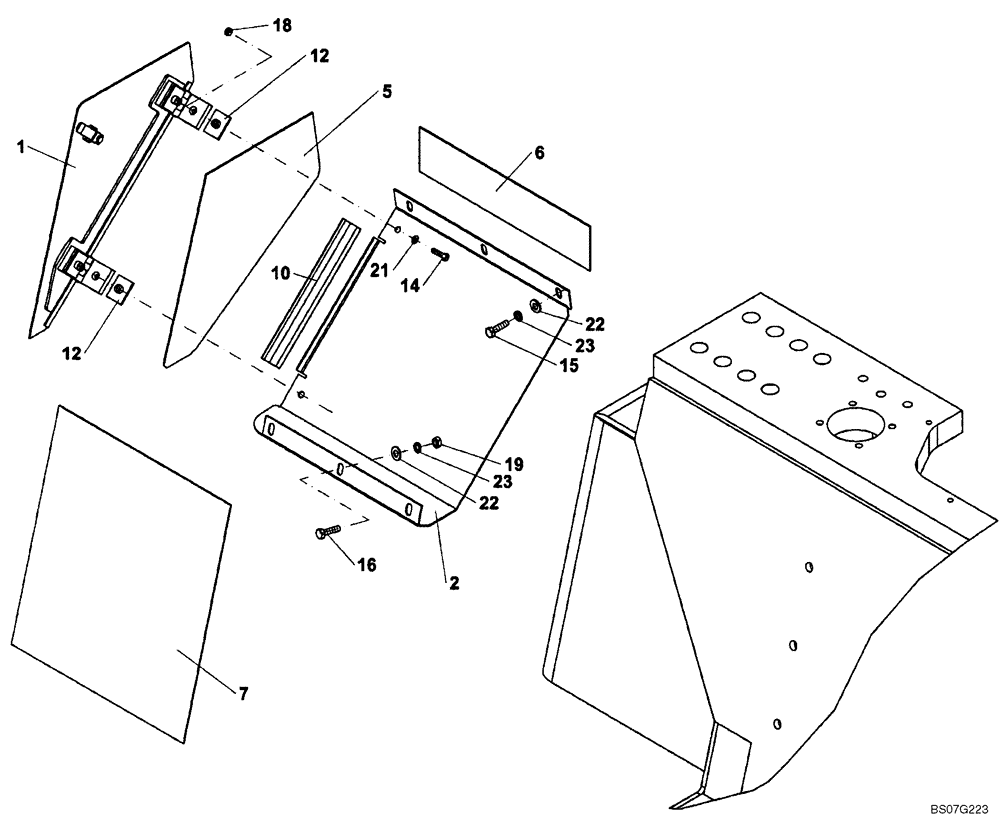 18
12
5
1
6
10
21
14
22
23
15
12
19
23
22
16
2
7
BS07G223