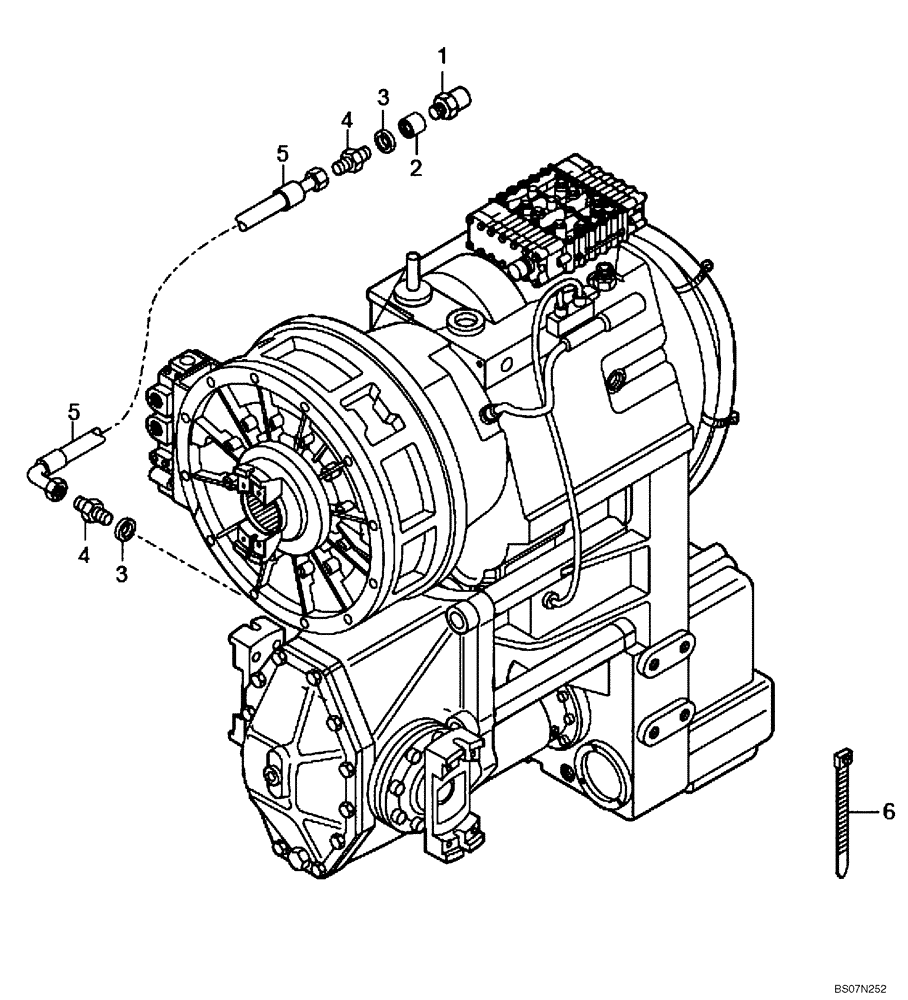 1
3
4
2
5
5
4
3
6
BS07N252