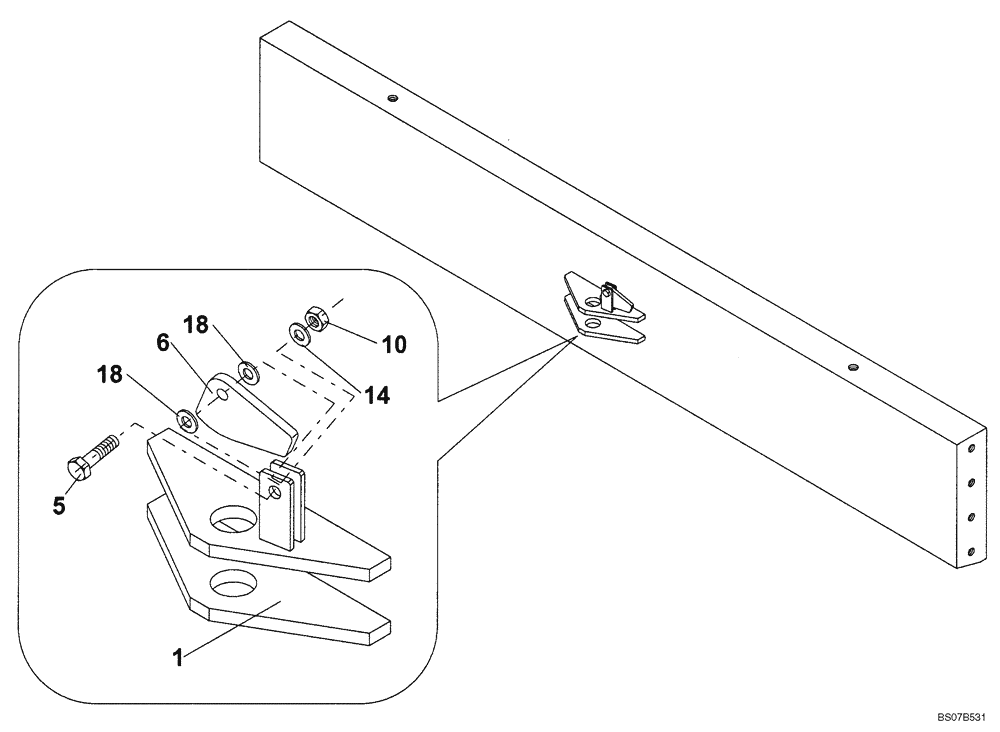 18
6
10
18
14
5
1
BS07B531