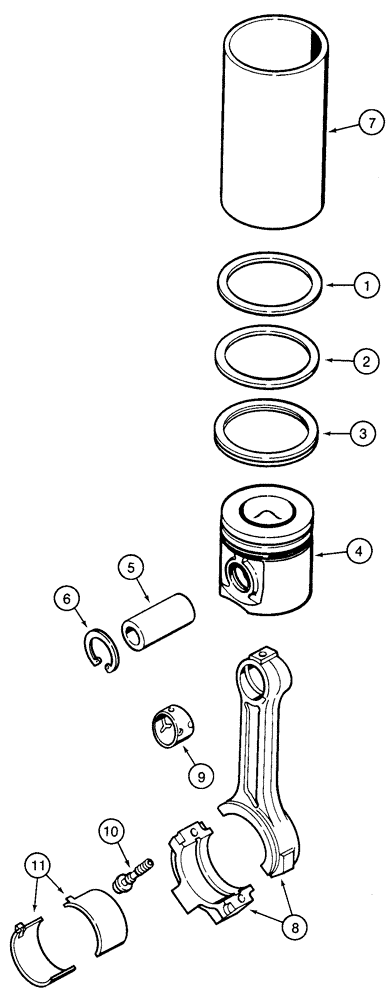 7
1
2
3
4
5
6
9
10
11
8