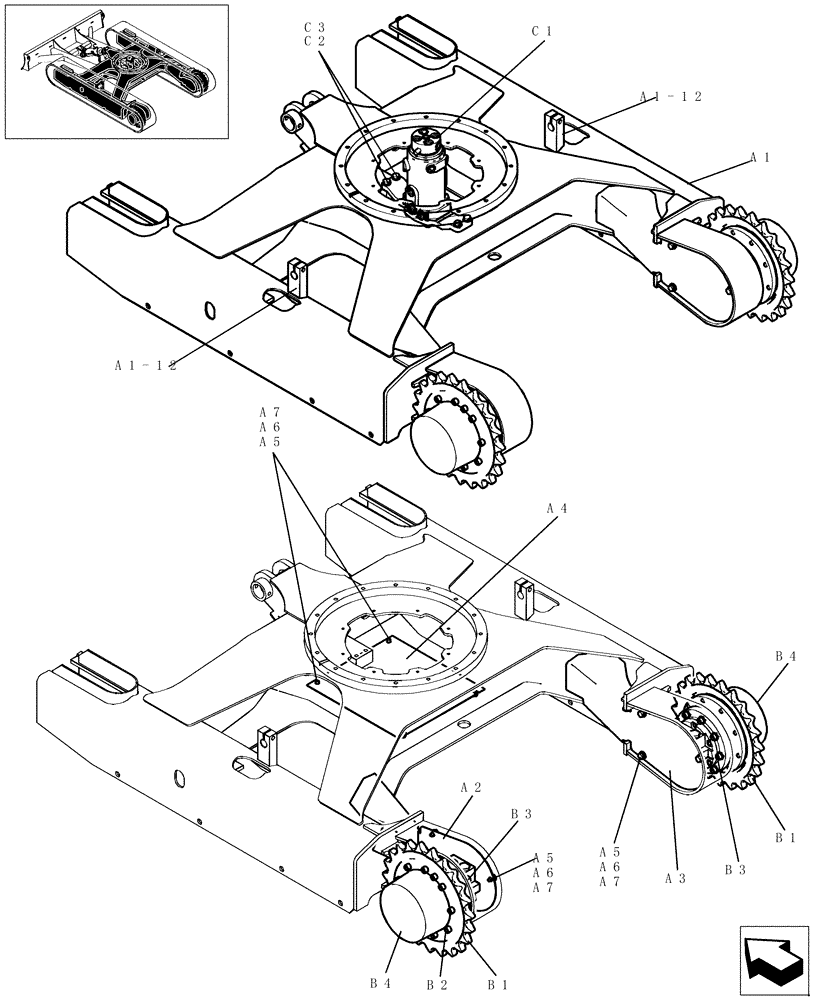 C3
C2
C1
A1-12
A1
A1-12
A7
A6
A5
A4
B4
A2
B3
A5
A6
A7
A5
A6
A7
A3
B3
B1
B4
B2
B1