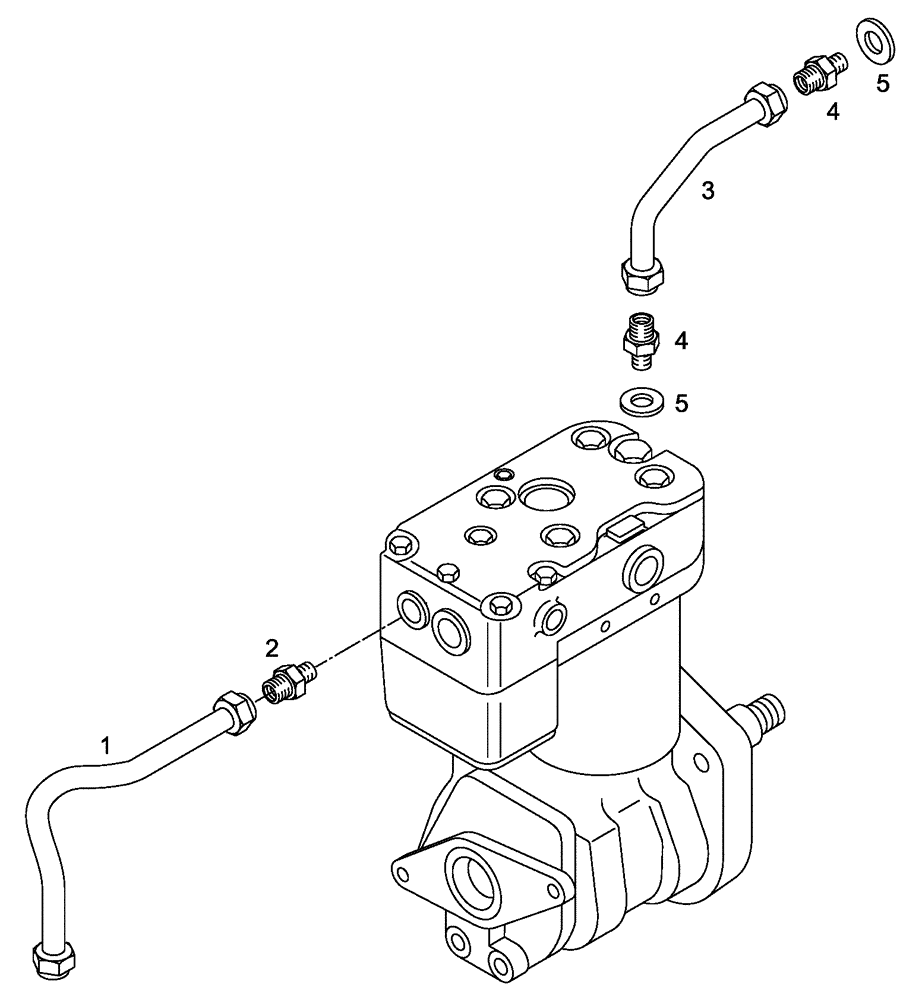 5
4
3
4
5
2
1