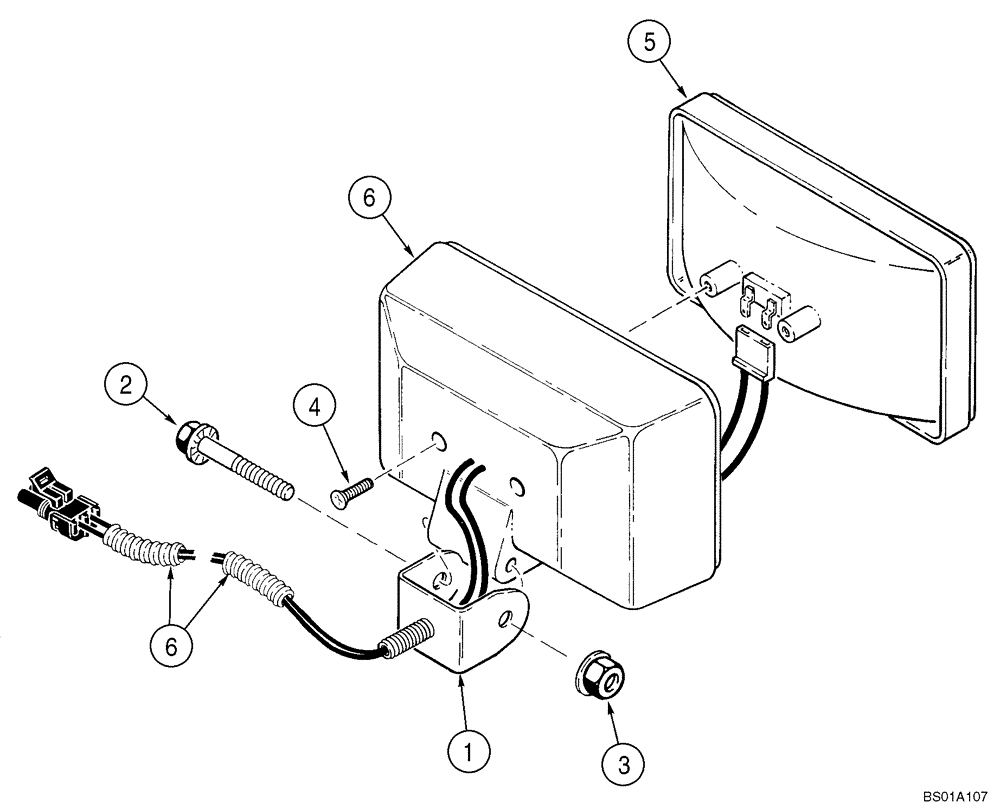 5

6

2

4

6

1

3

BS01A107