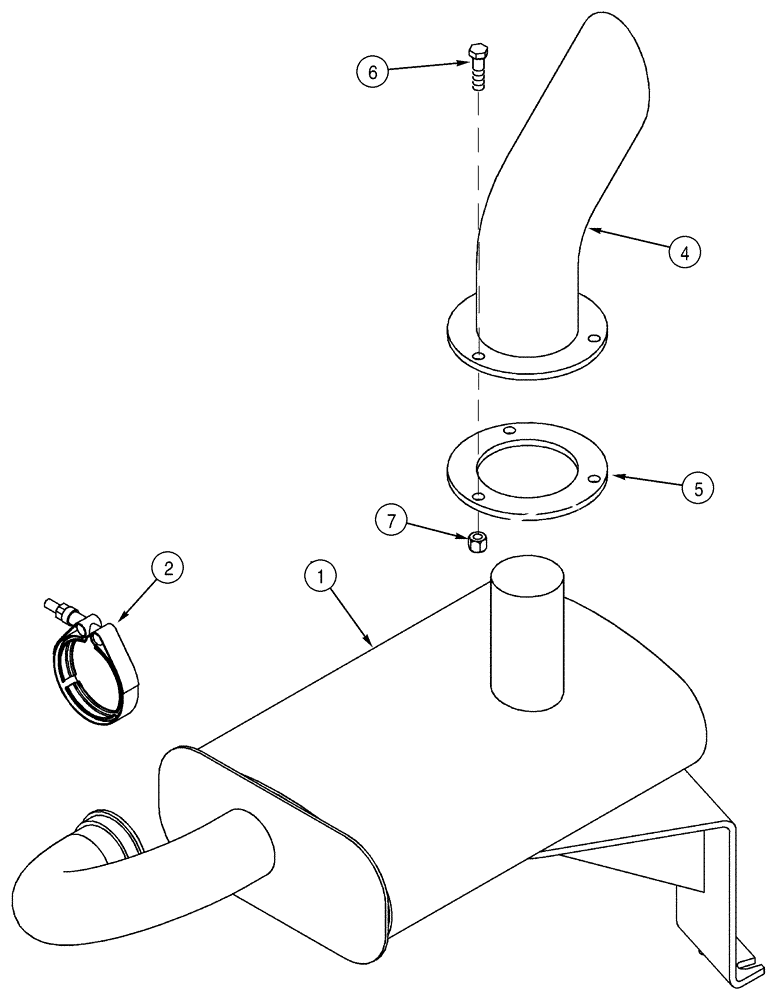 6
4
5
7
2
1