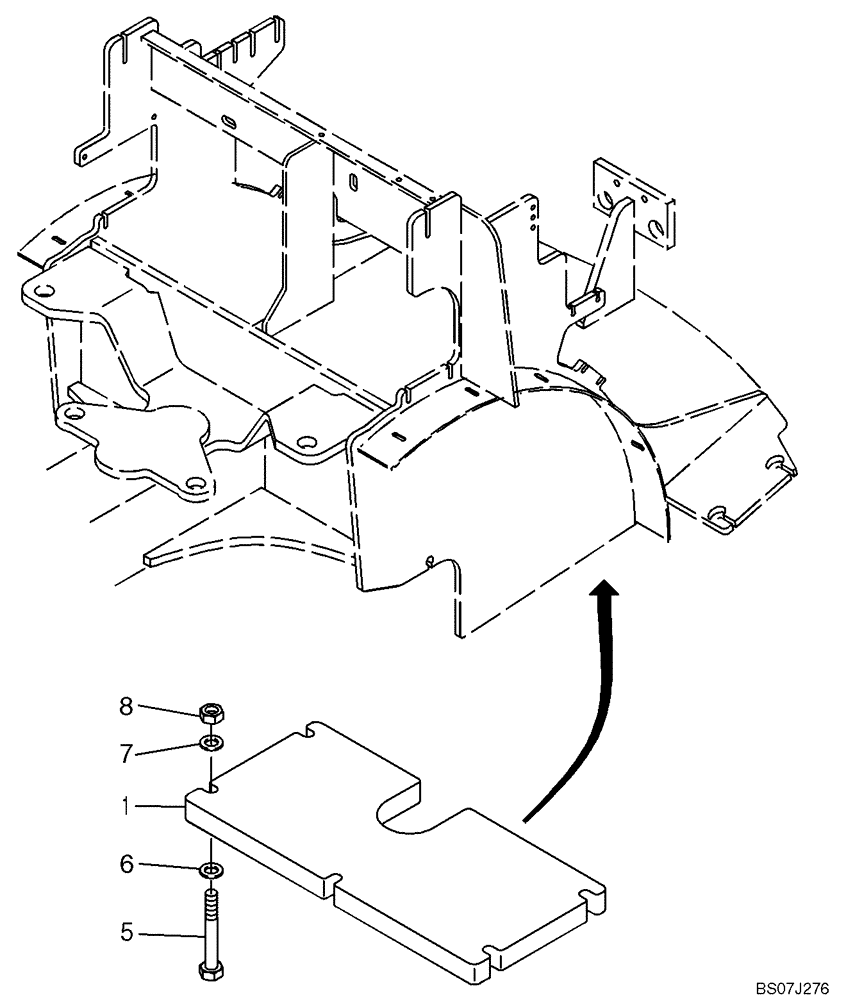 8
7
1
6
5
BS07J276